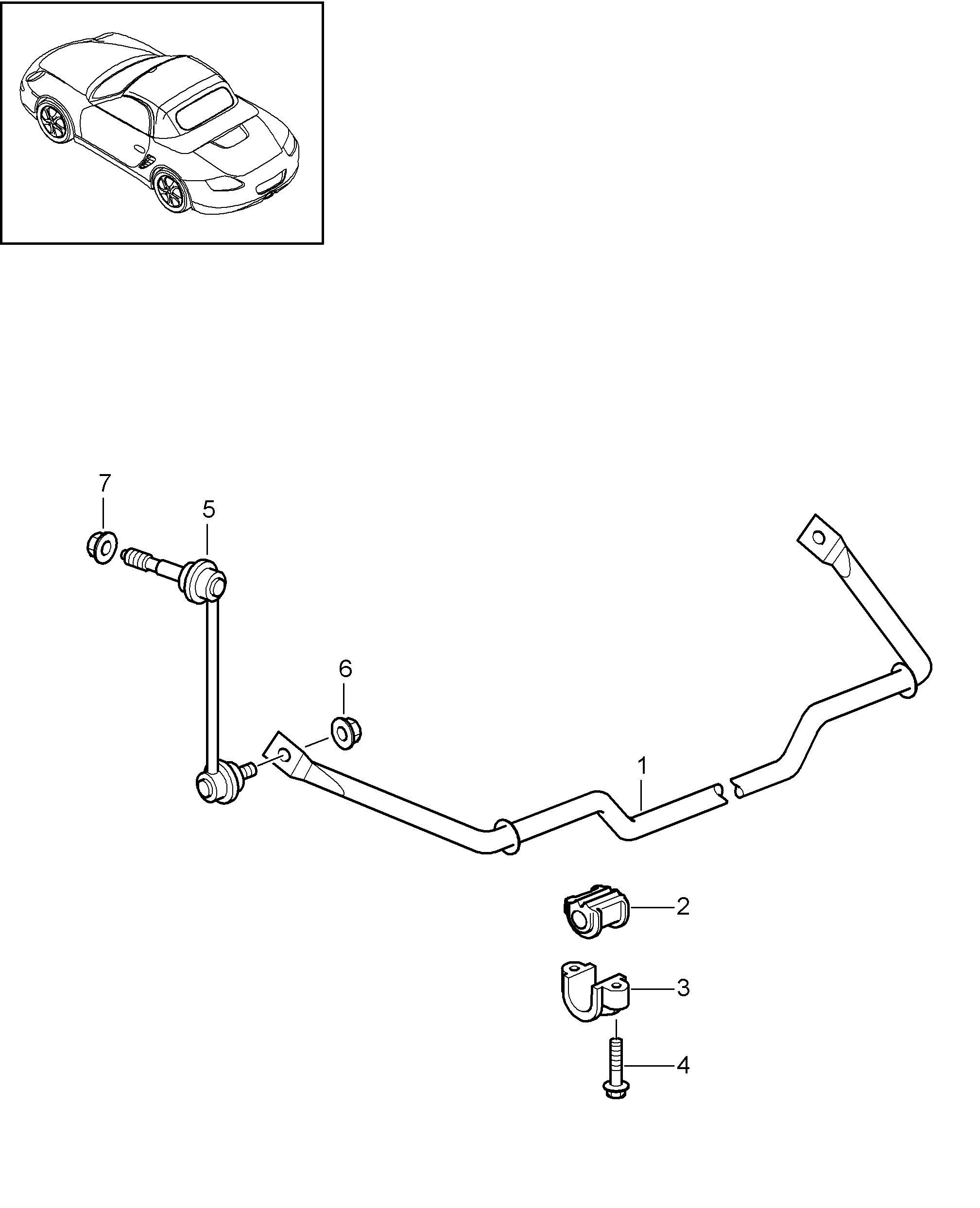 7
5
6
1
2
3
4