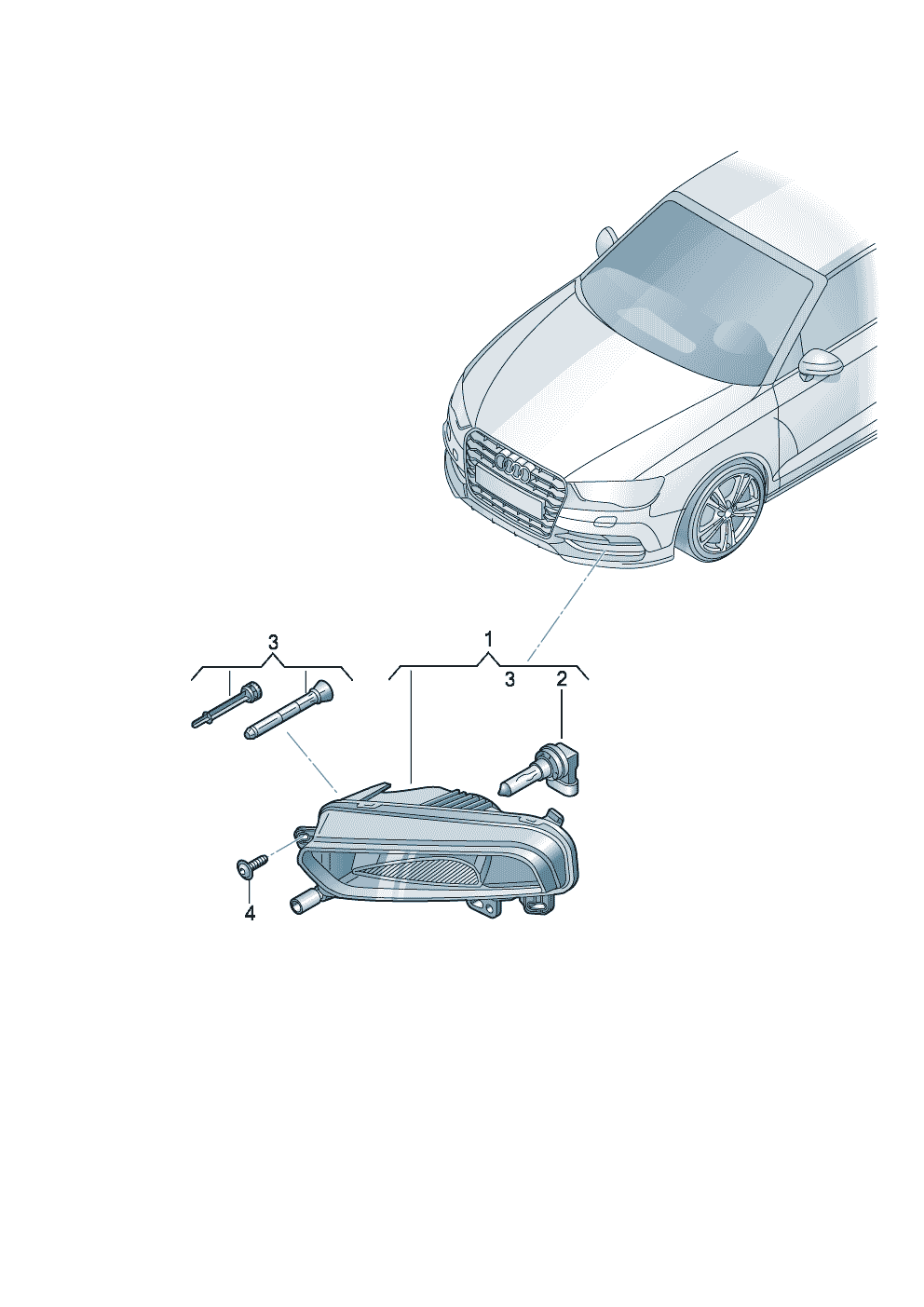 3
1
3
2
4