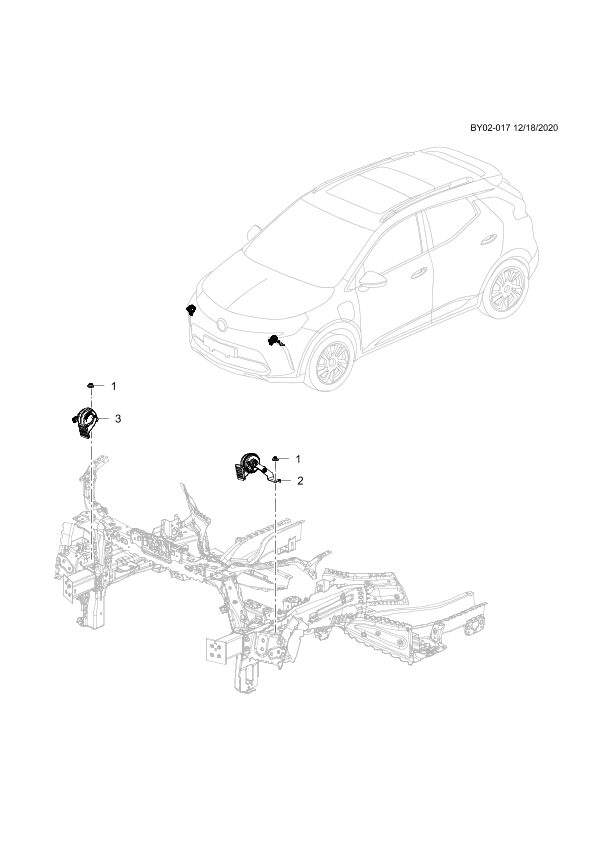 BY02-017 12/18/2020

1

3

1

2