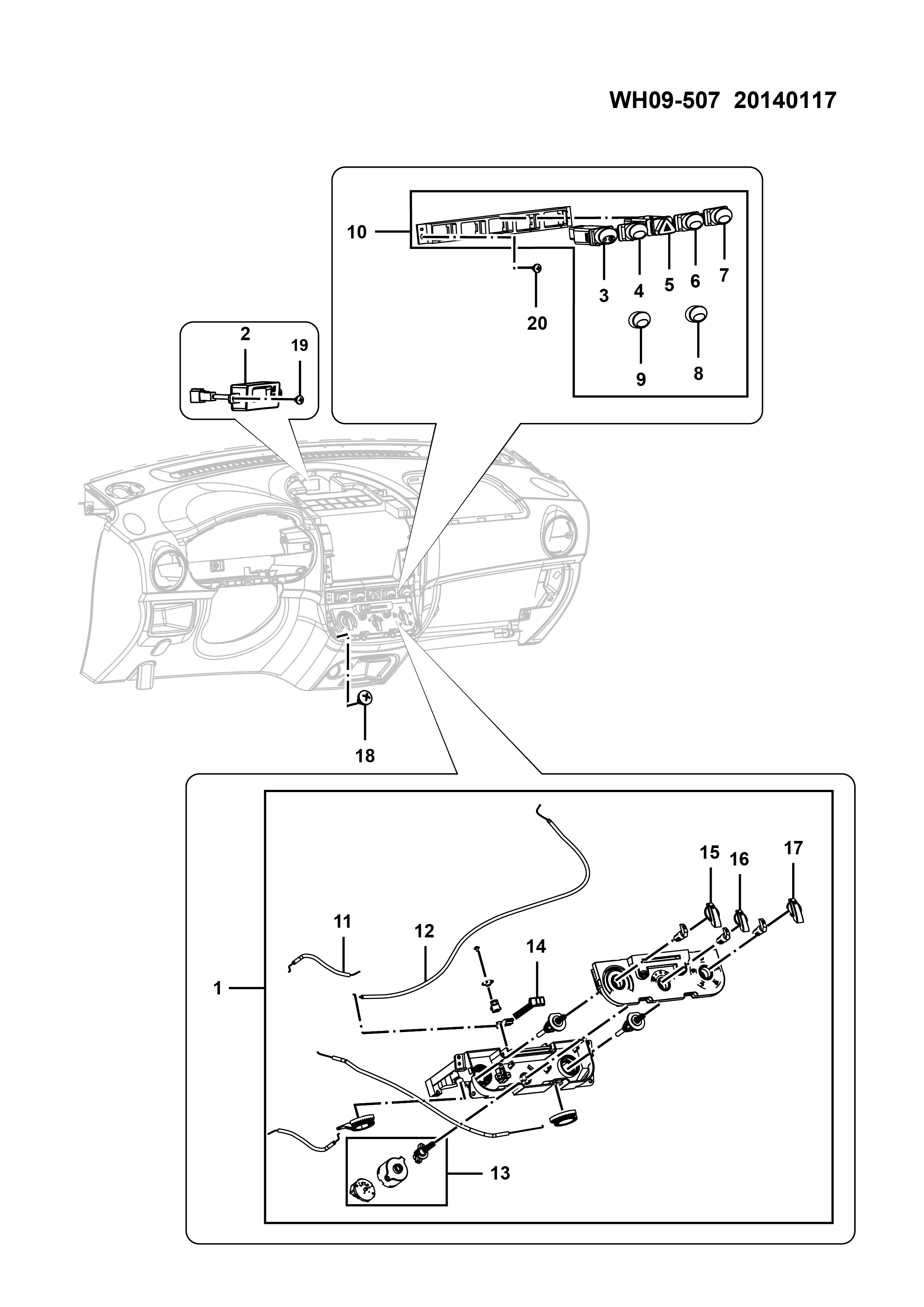 WH09-507 20140117

10
3
4
5
6
7
20
9
8
2
19
18
1
11
12
14
15
16
17
13