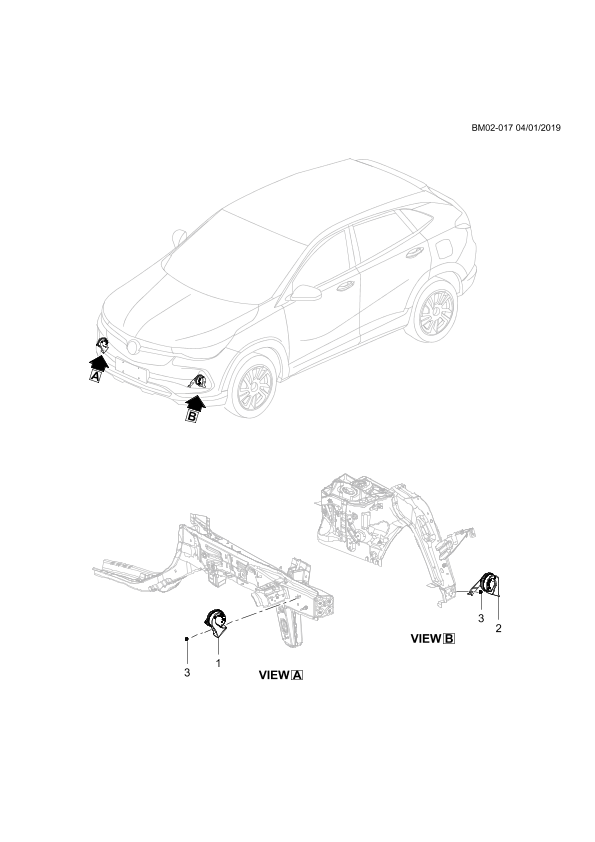 BM02-017 04/01/2019

A

B

3

2

VIEW B

3

1

VIEW A