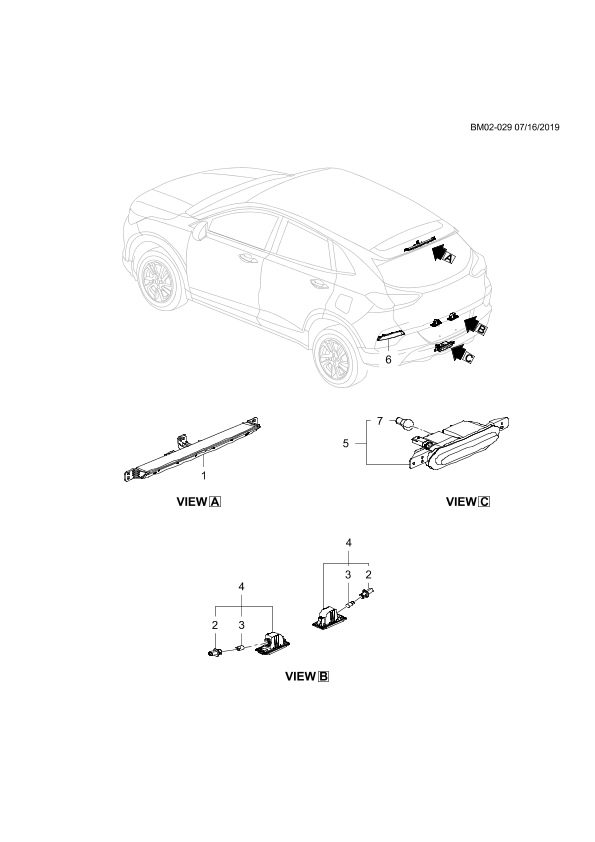 BM02-029 07/16/2019

A

B

C

6

1

VIEW A

7

5

VIEW C

4

3

2

4

2

3

VIEW B