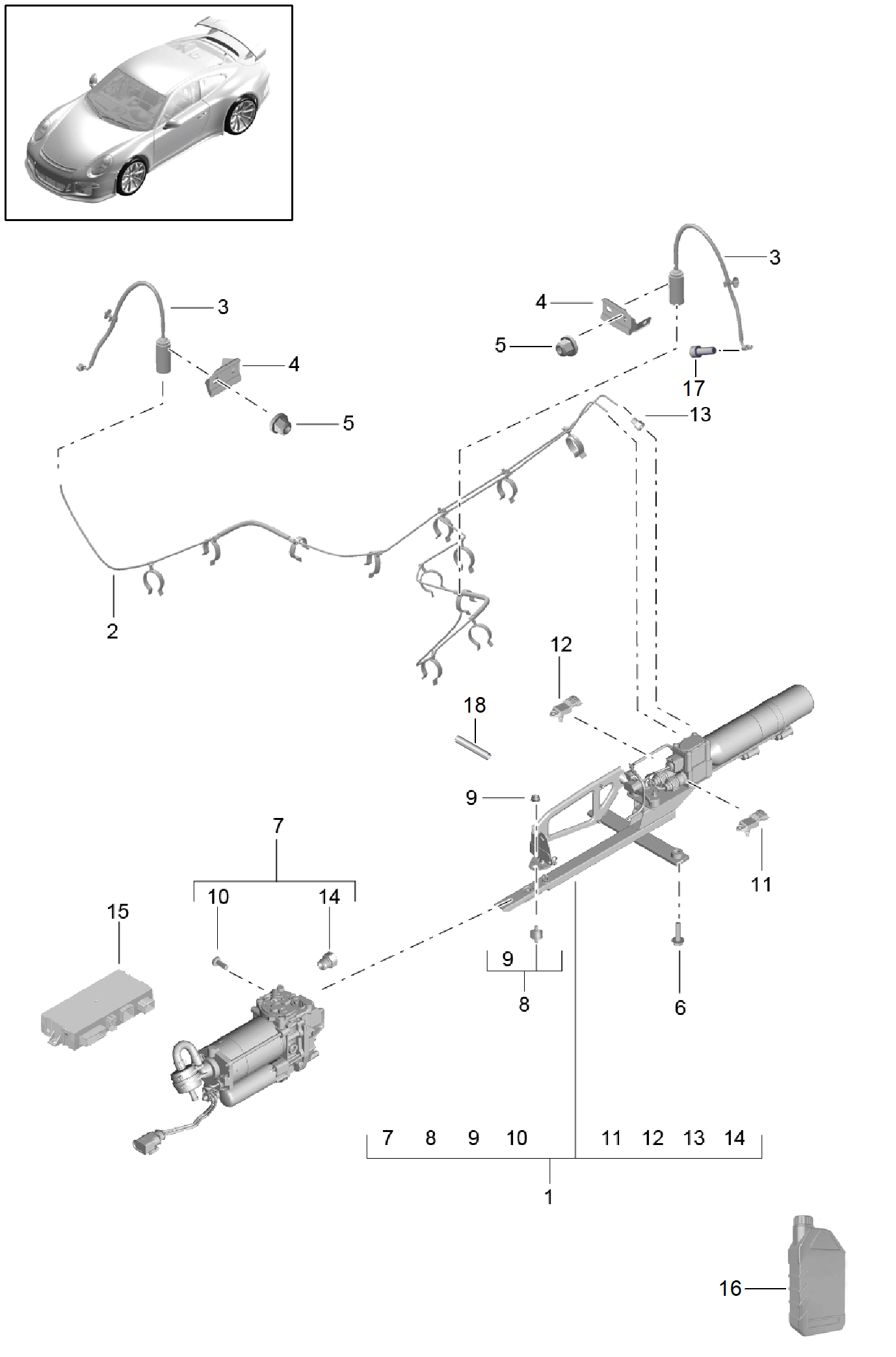 3
3
4
4
5
5
17
13
2
12
18
9
7
10
14
15
11
9
8
6
7 8 9 10 11 12 13 14
1
16