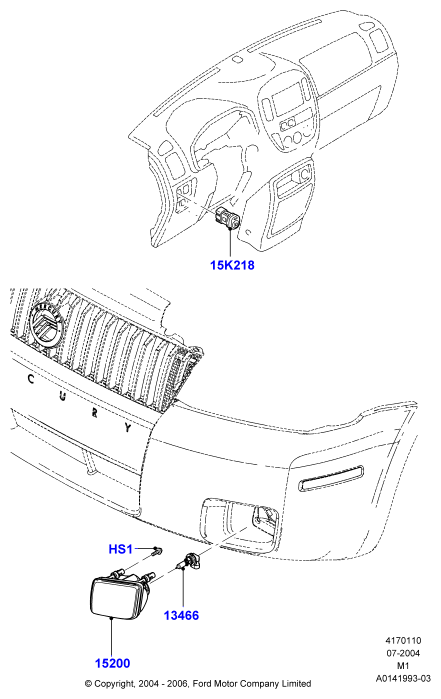 15K218

C U R Y

HS1

13466

15200

4170110
07-2004
M1
A0141993-03

© Copyright, 2004 - 2006, Ford Motor Company Limited