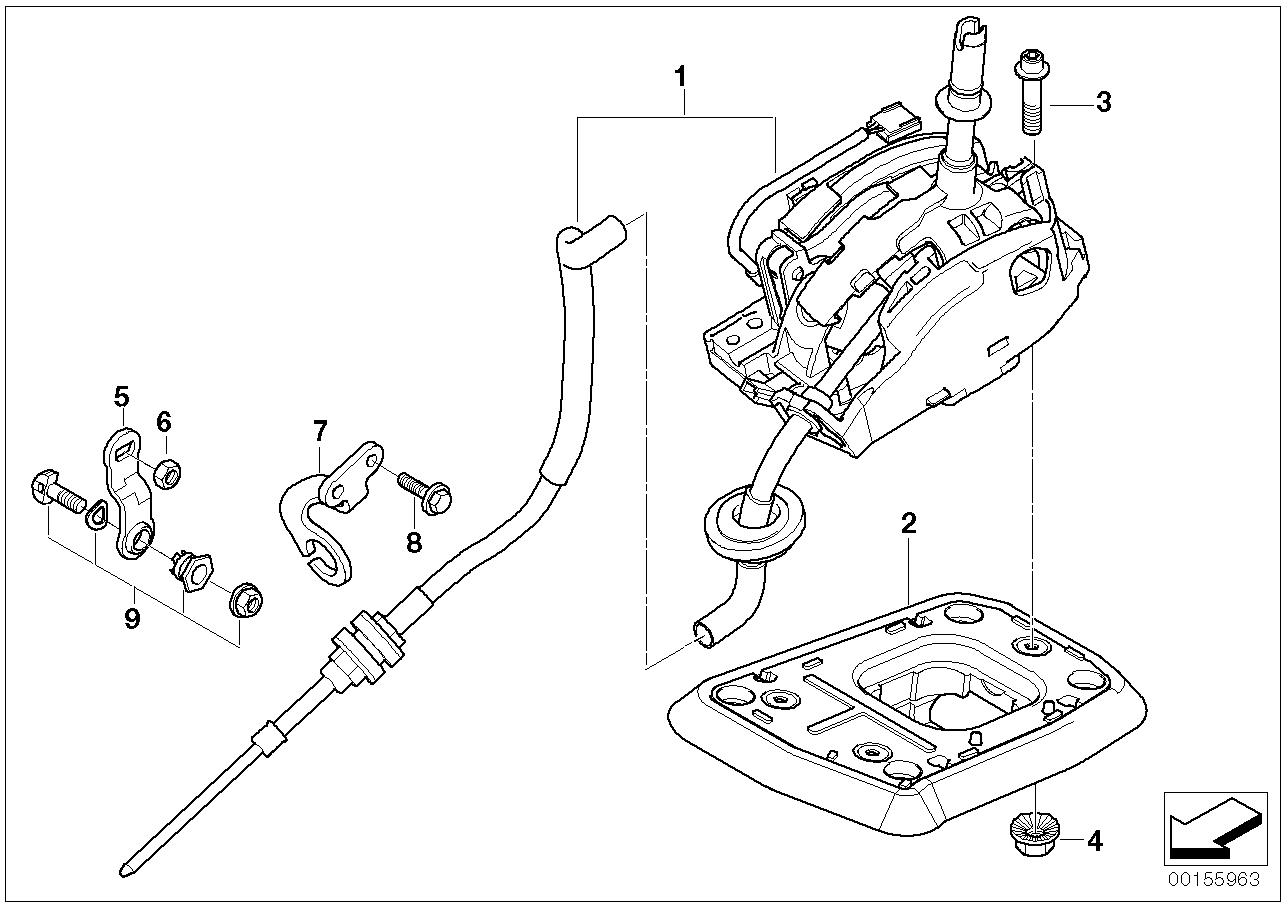 1
3
5
6
7
8
9
2
4
00155963