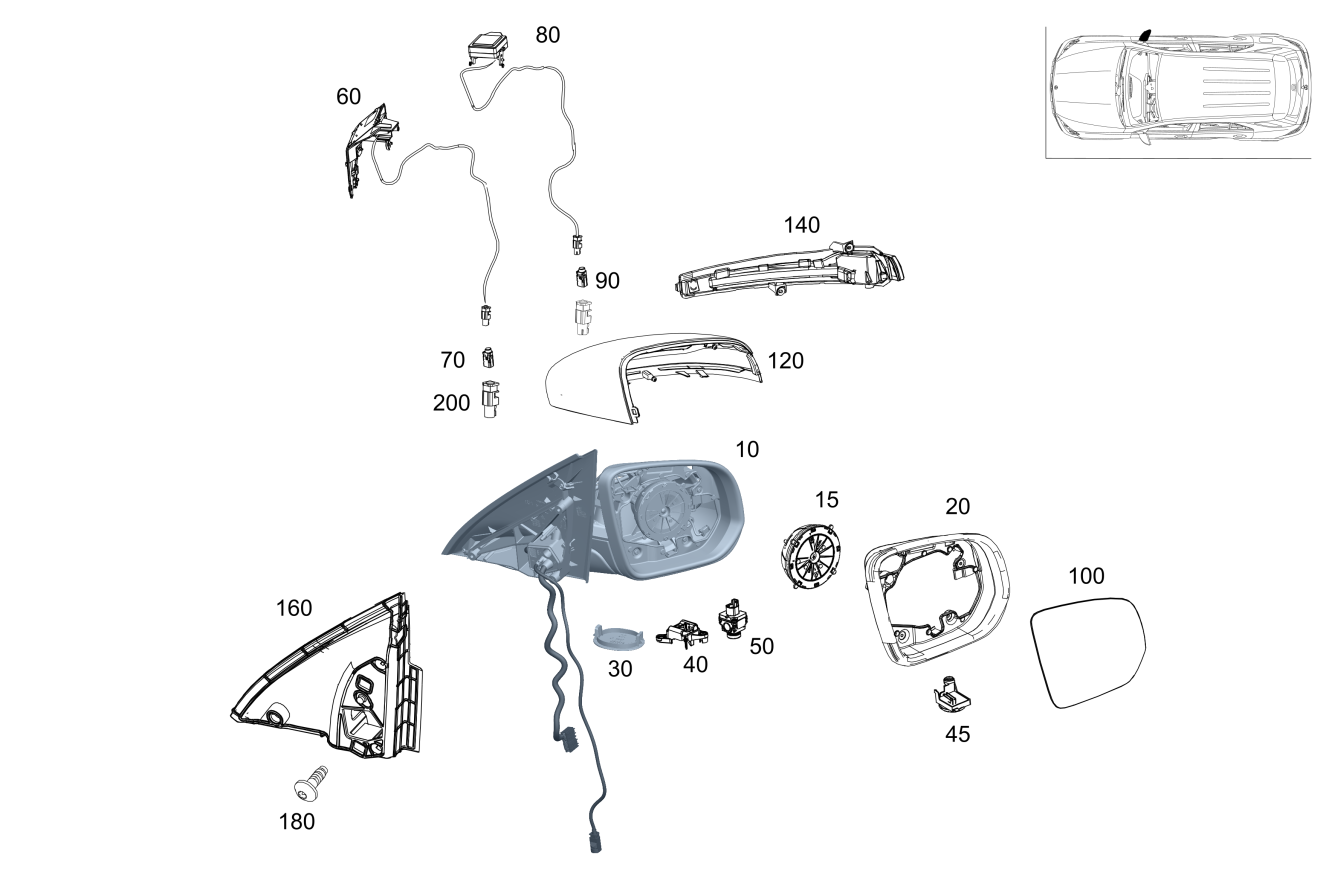 80
60
140
90
70
120
200
10
15
20
100
160
30
40
50
45
180