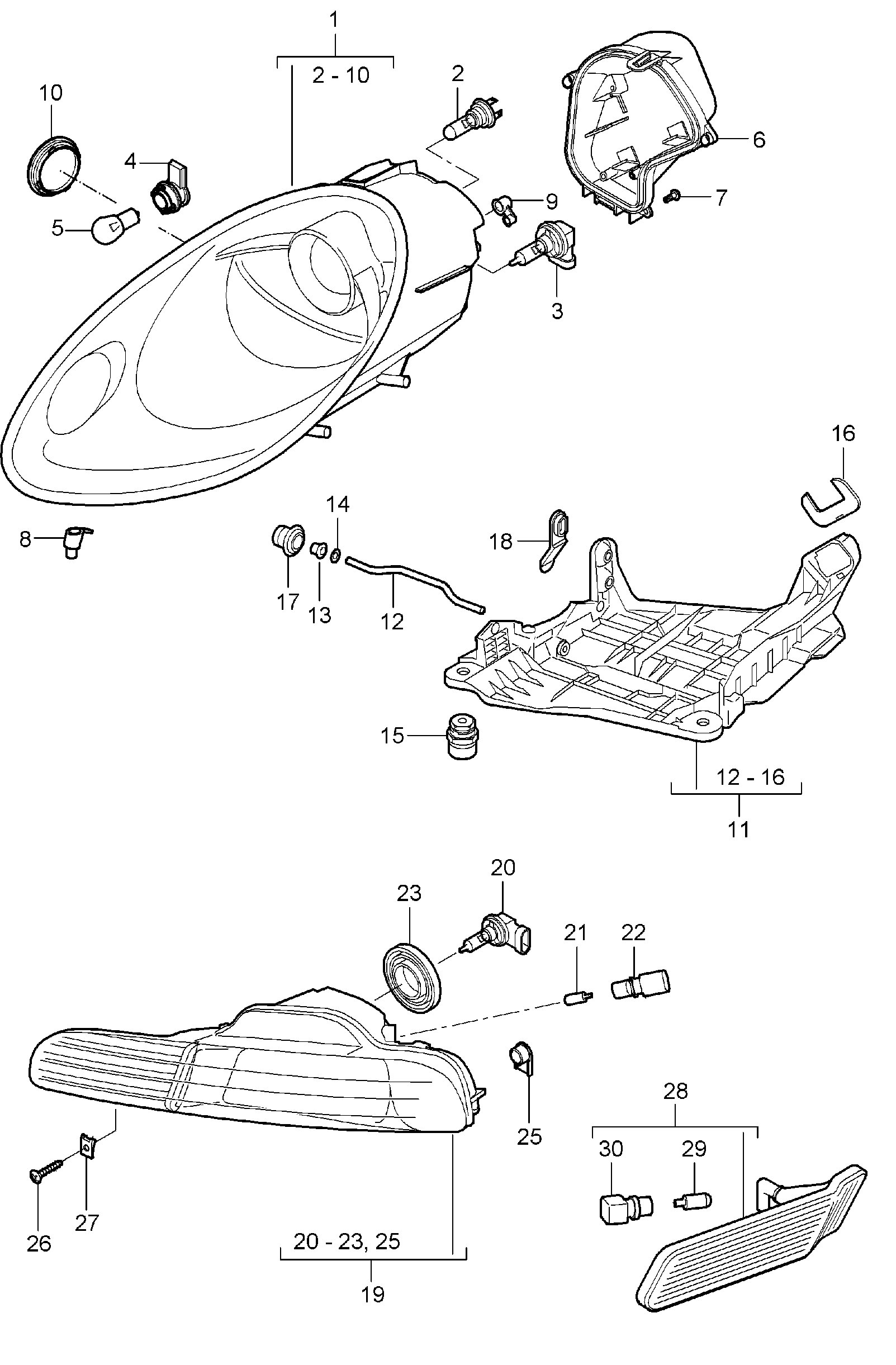 1
2 - 10
2
10
4
6
9
7
5
3
16
14
18
8
17
13
12
15
12 - 16
11
20
23
21
22
25
28
30
29
27
26
20 - 23, 25
19