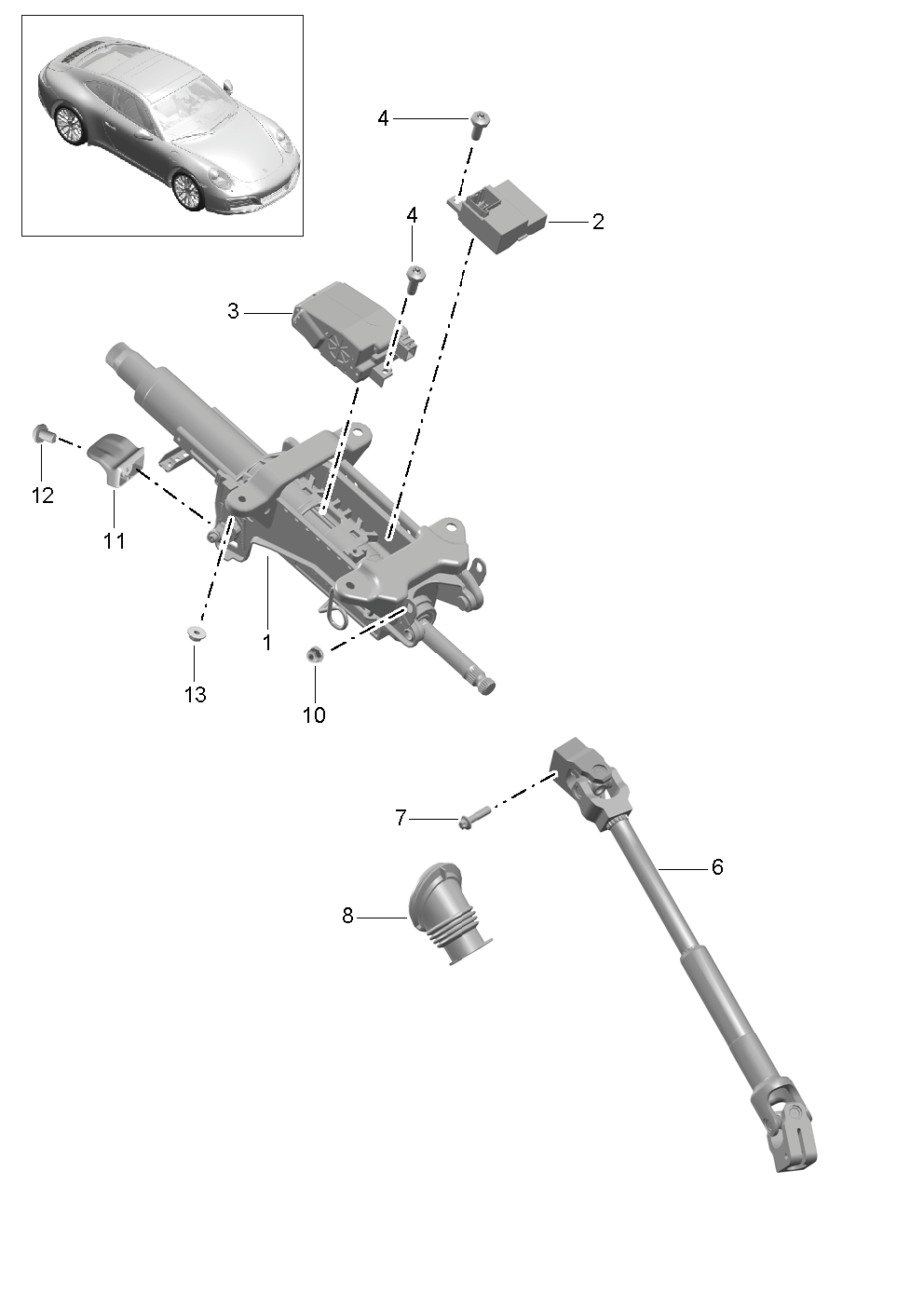 4
2
4
3
12
11
1
13
10
7
6
8