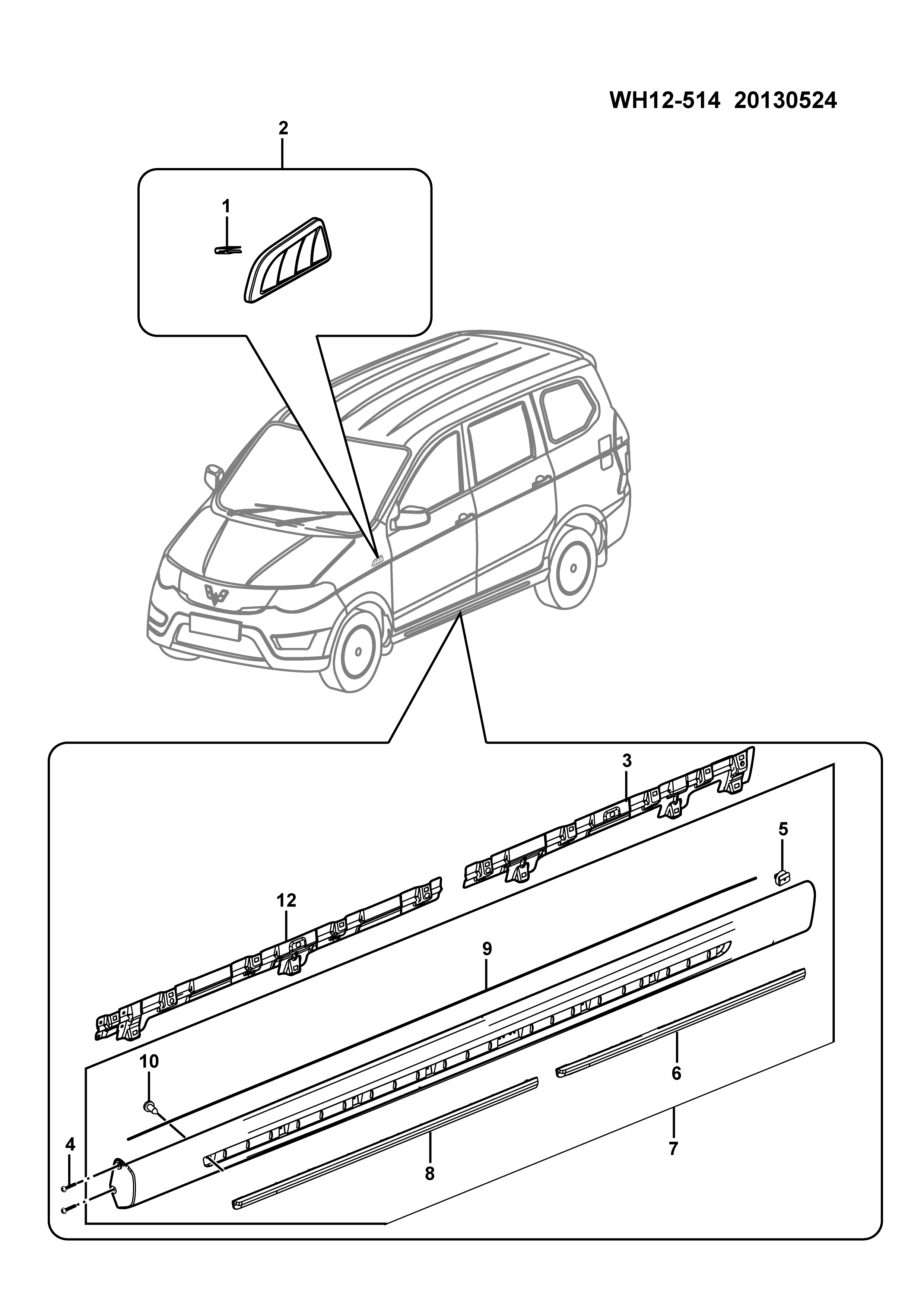 WH12-514 20130524

2

1

3

5

12

9

10

6

4

7

8