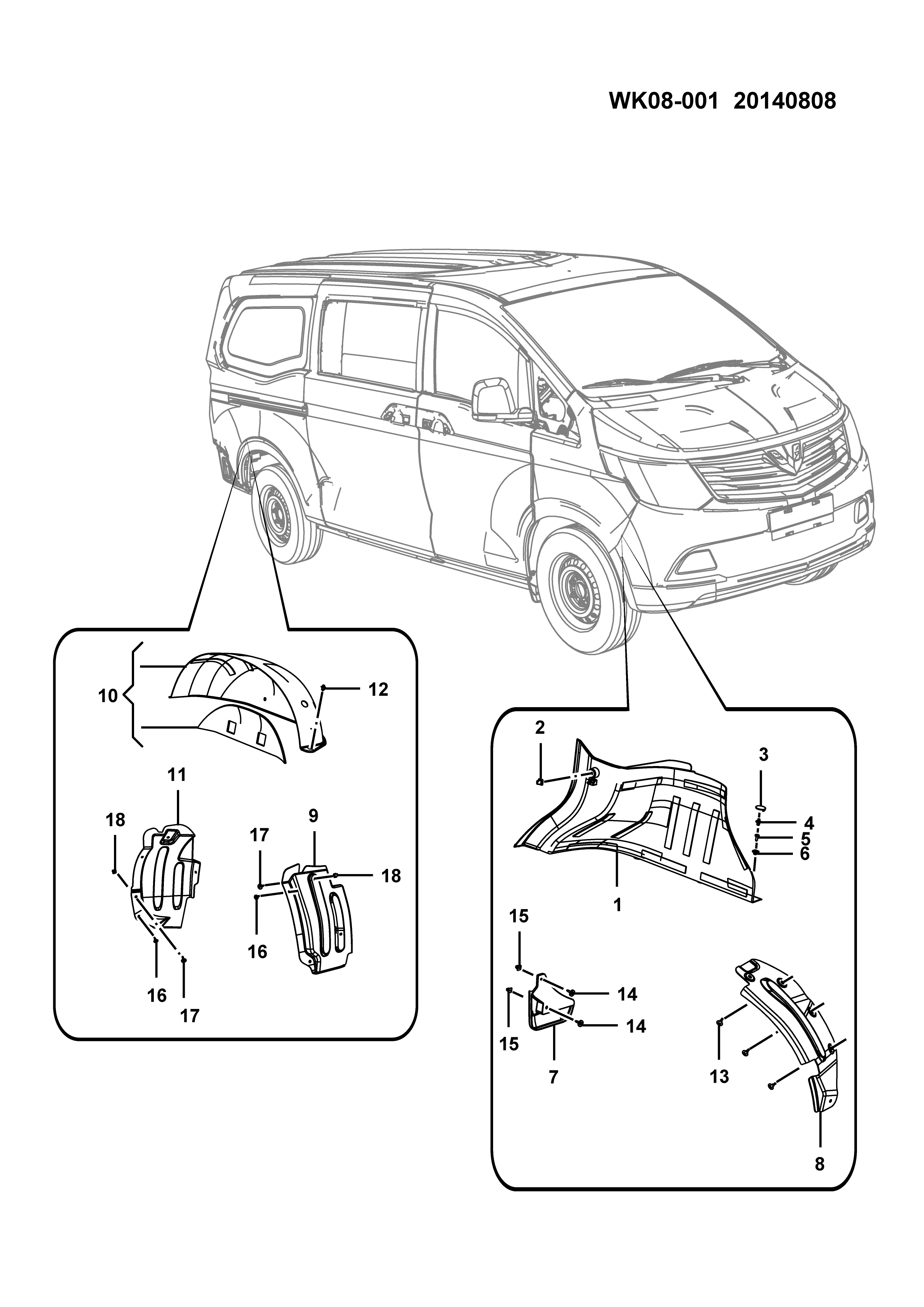 WK08-001 20140808

10
12
11
18
9
17
18
16
16
17

2
3
4
5
6
1
15
14
14
15
7
13
8