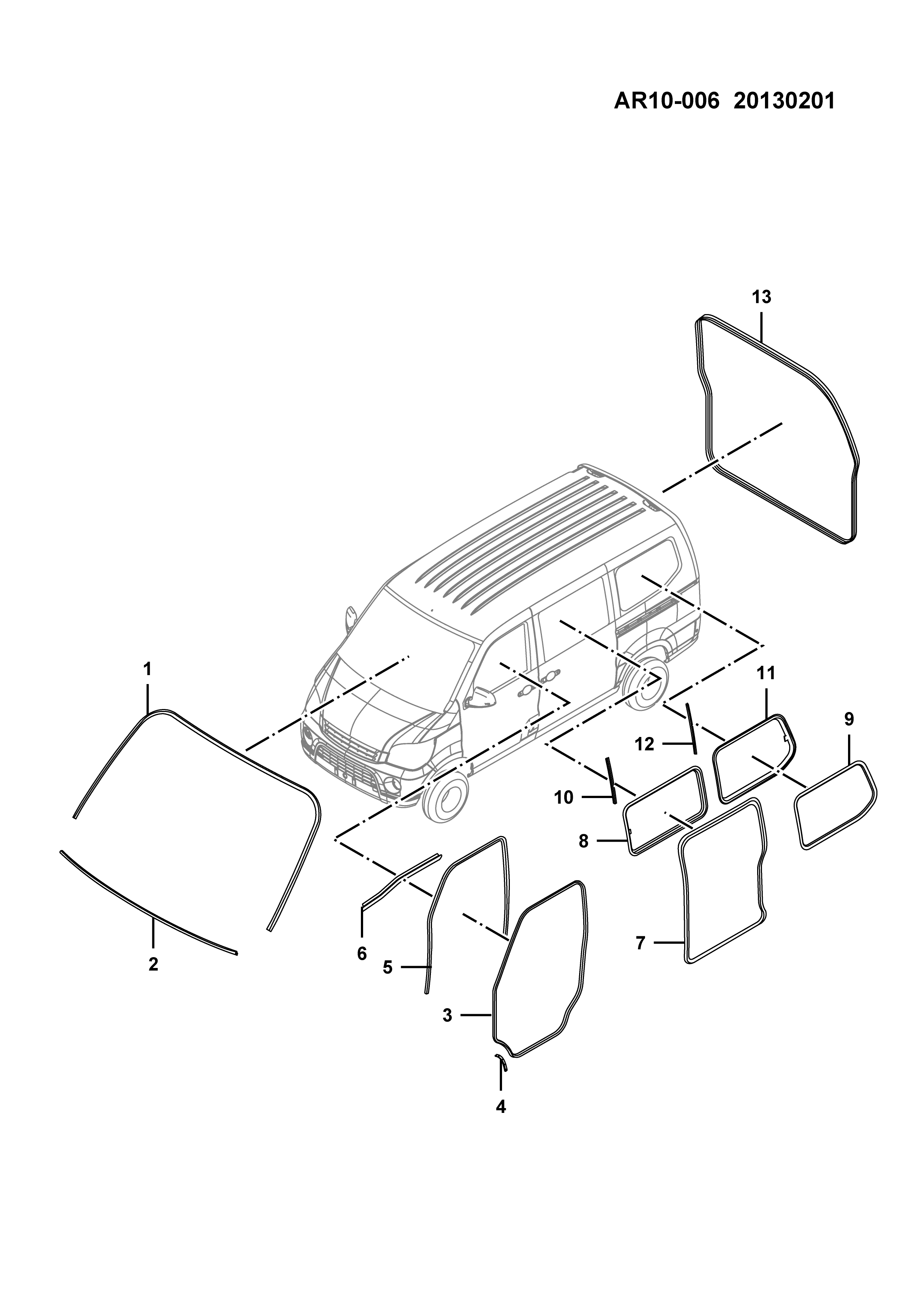 AR10-006 20130201

13

1

11

9

12

10

8

2

6

5

7

3

4