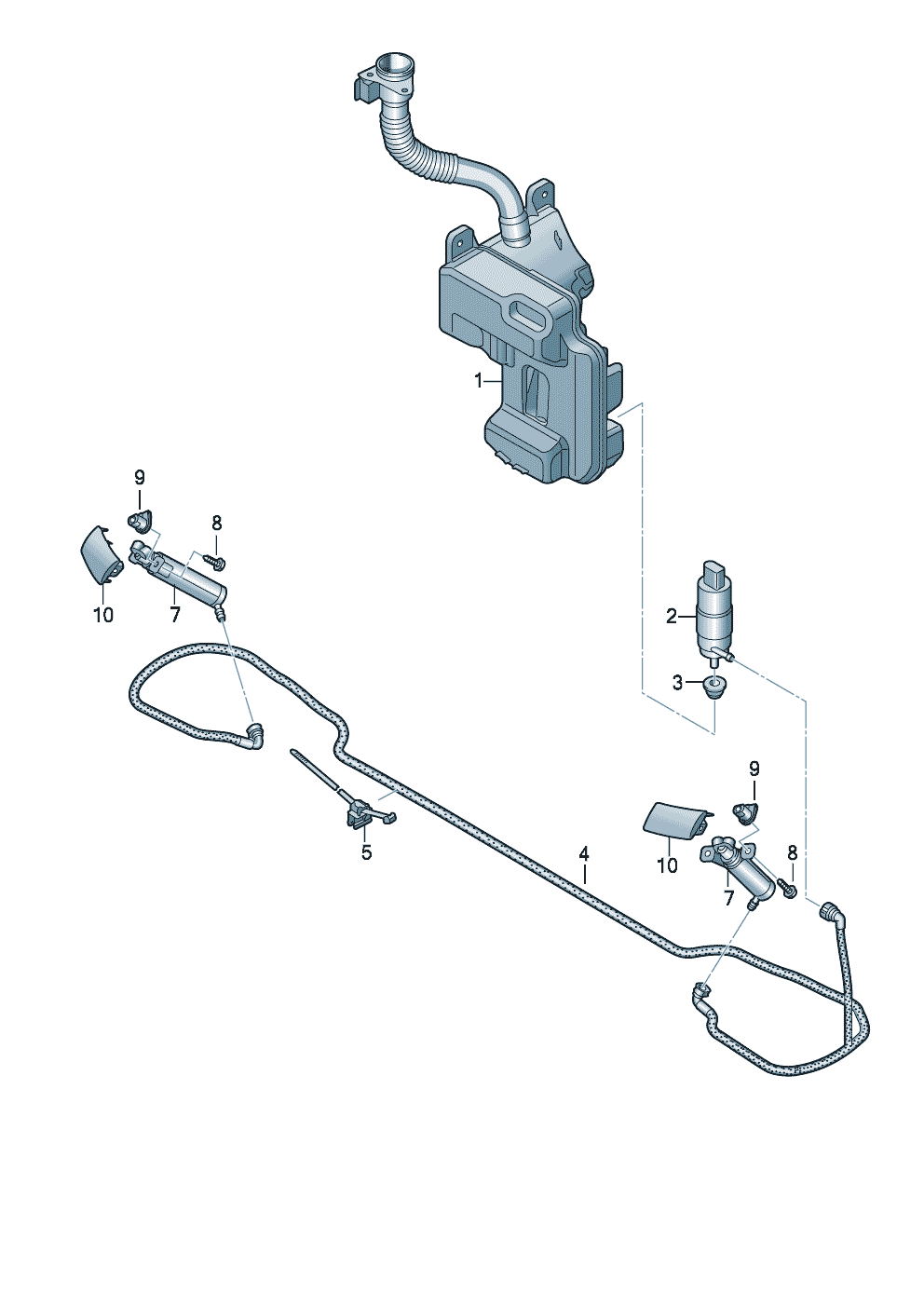 1
9
8
10
7
2
3
9
5
4
10
8
7