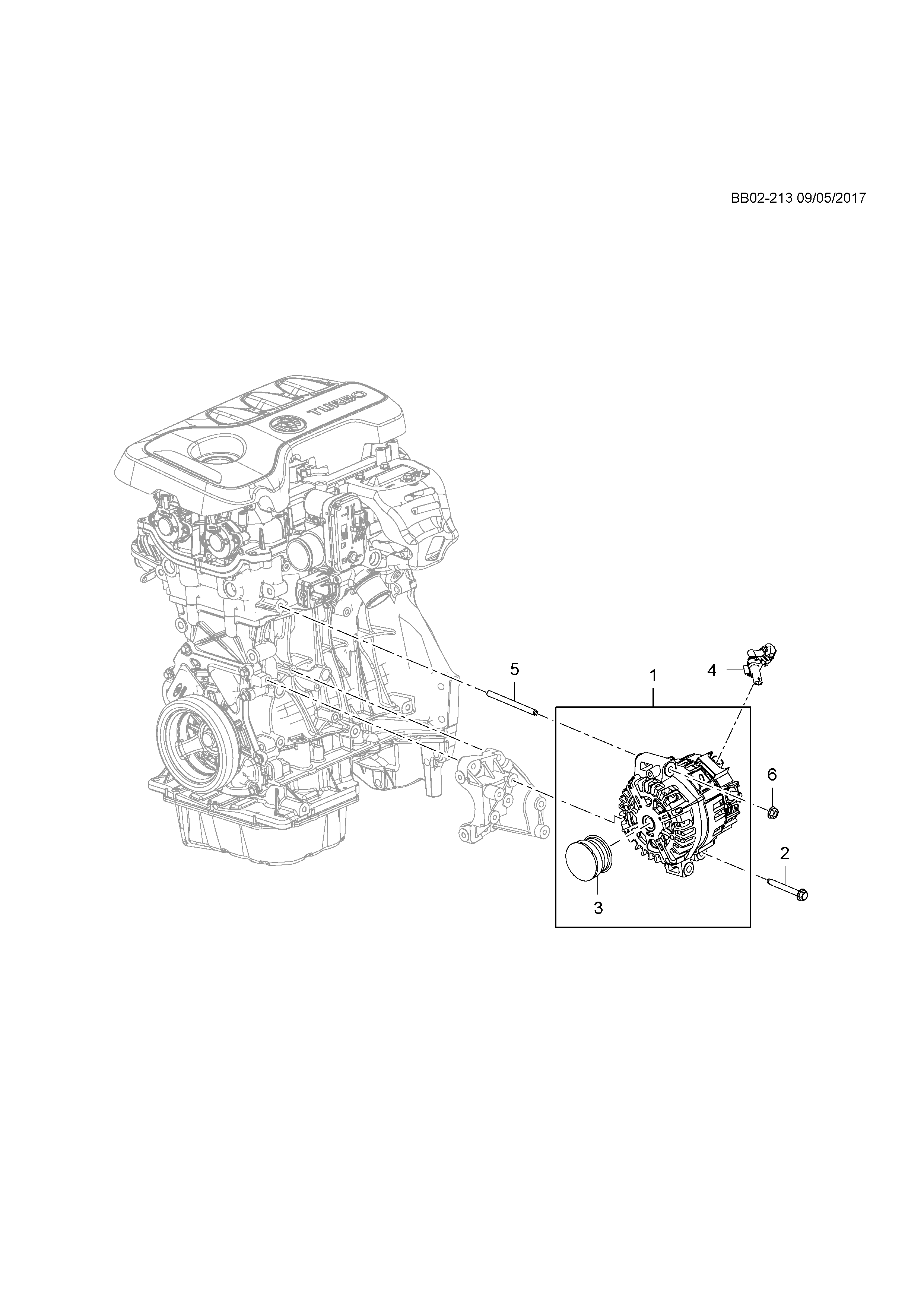 BB02-213 09/05/2017

TURBO

5
1
4
6
2
3