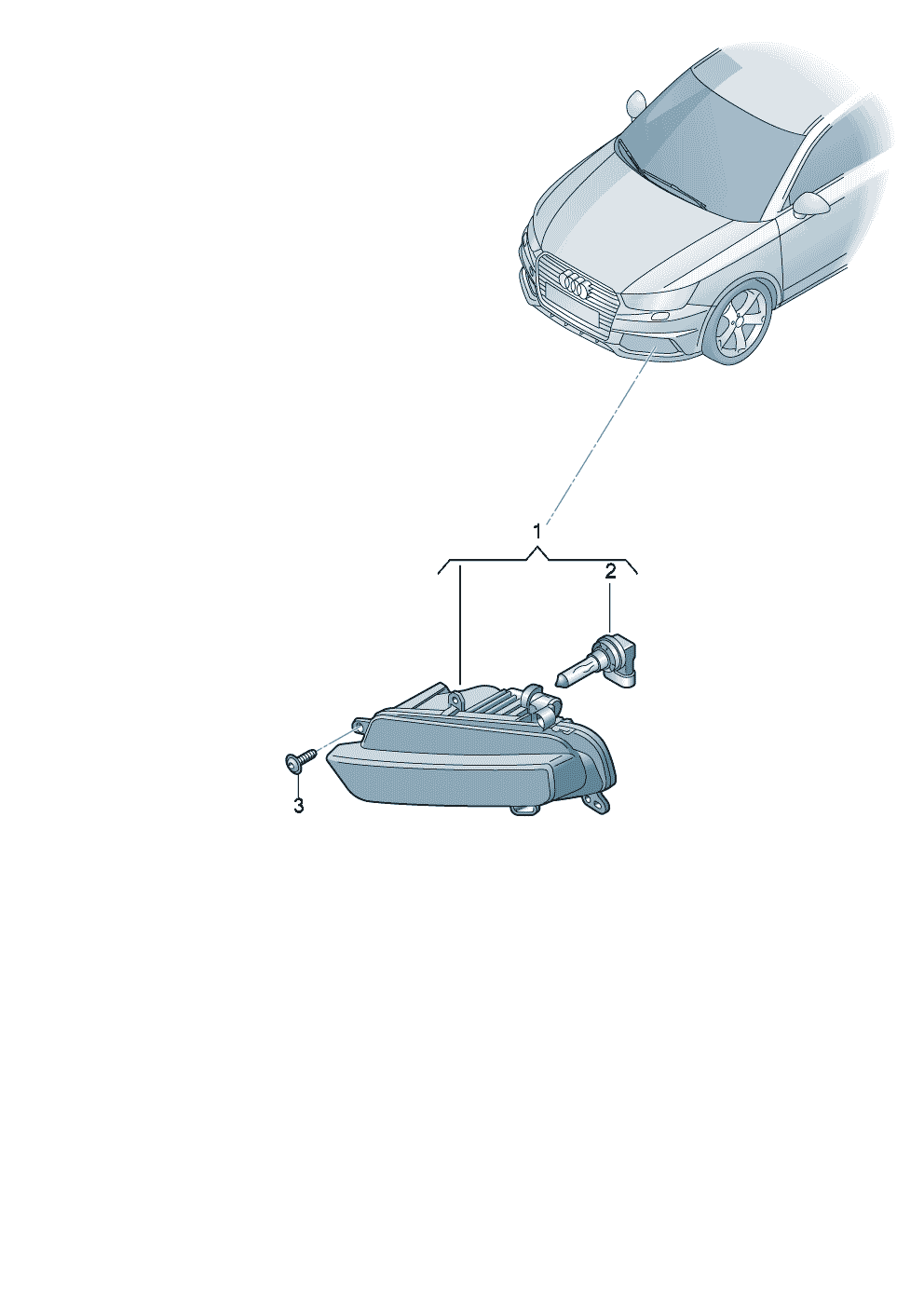 1
2
3