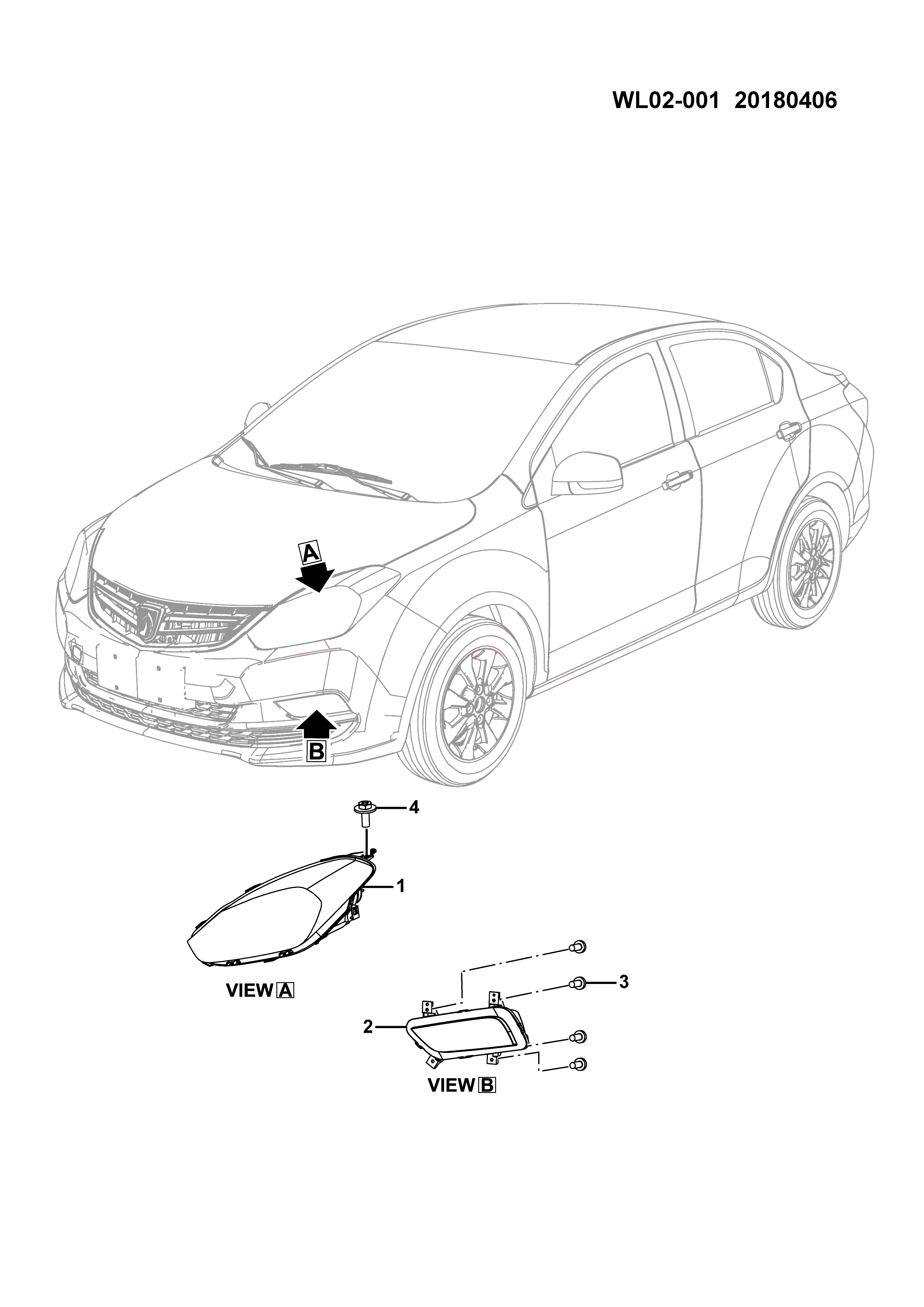 WL02-001 20180406

A

B

4

1

VIEW A

3

2

VIEW B