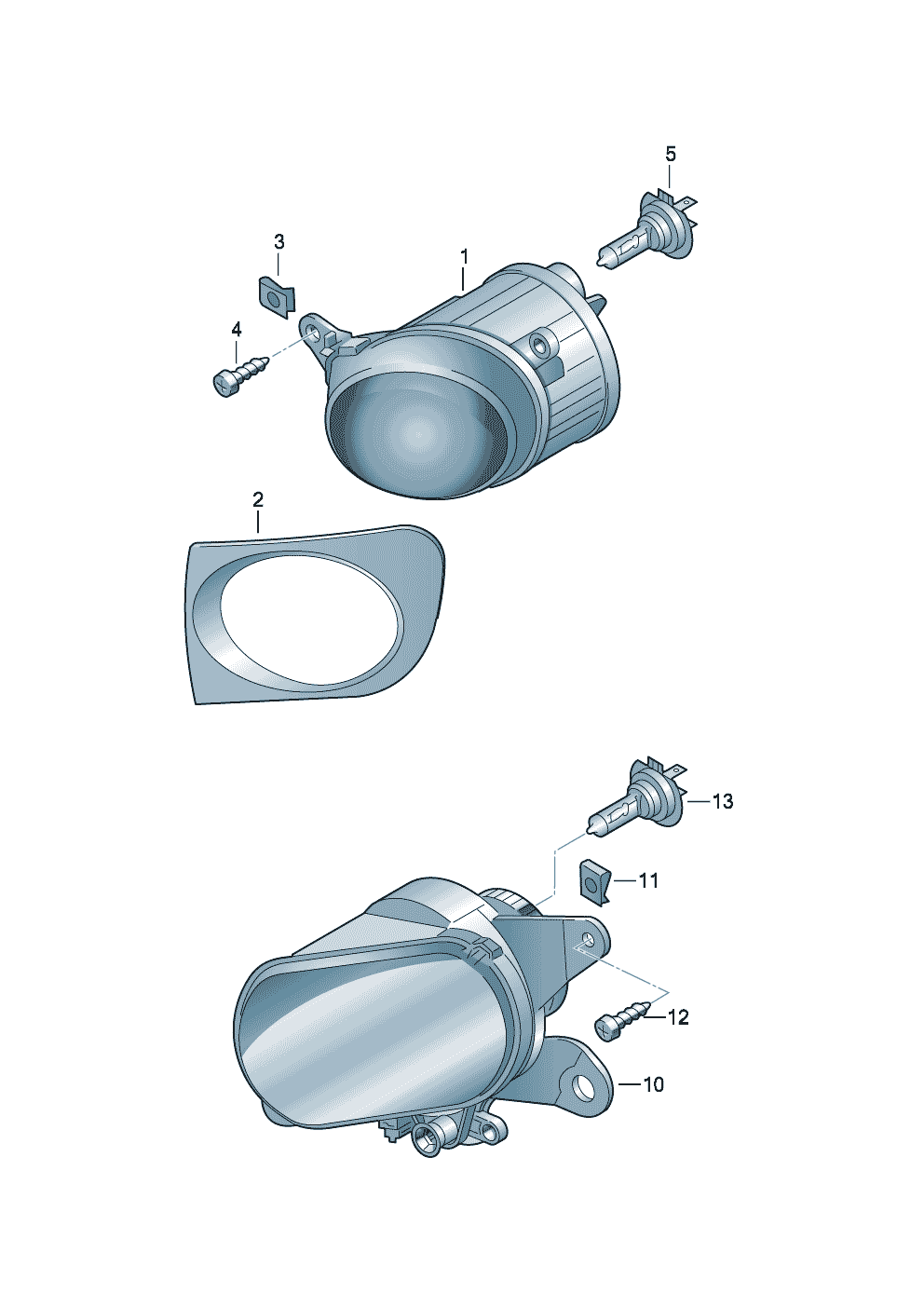 5
3
1
4
2
13
11
12
10