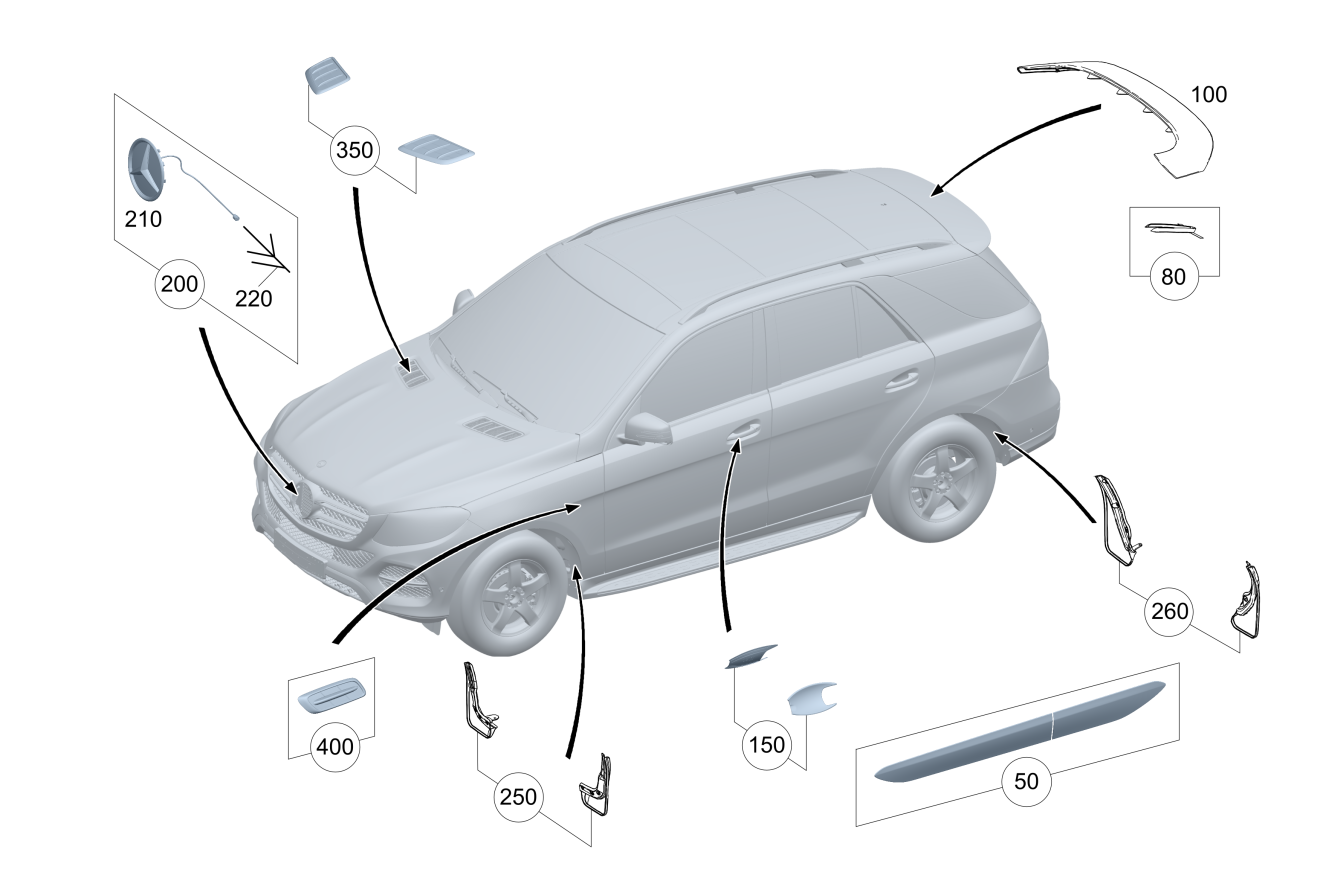 350
100
210
200
220
80
260
400
250
150
50