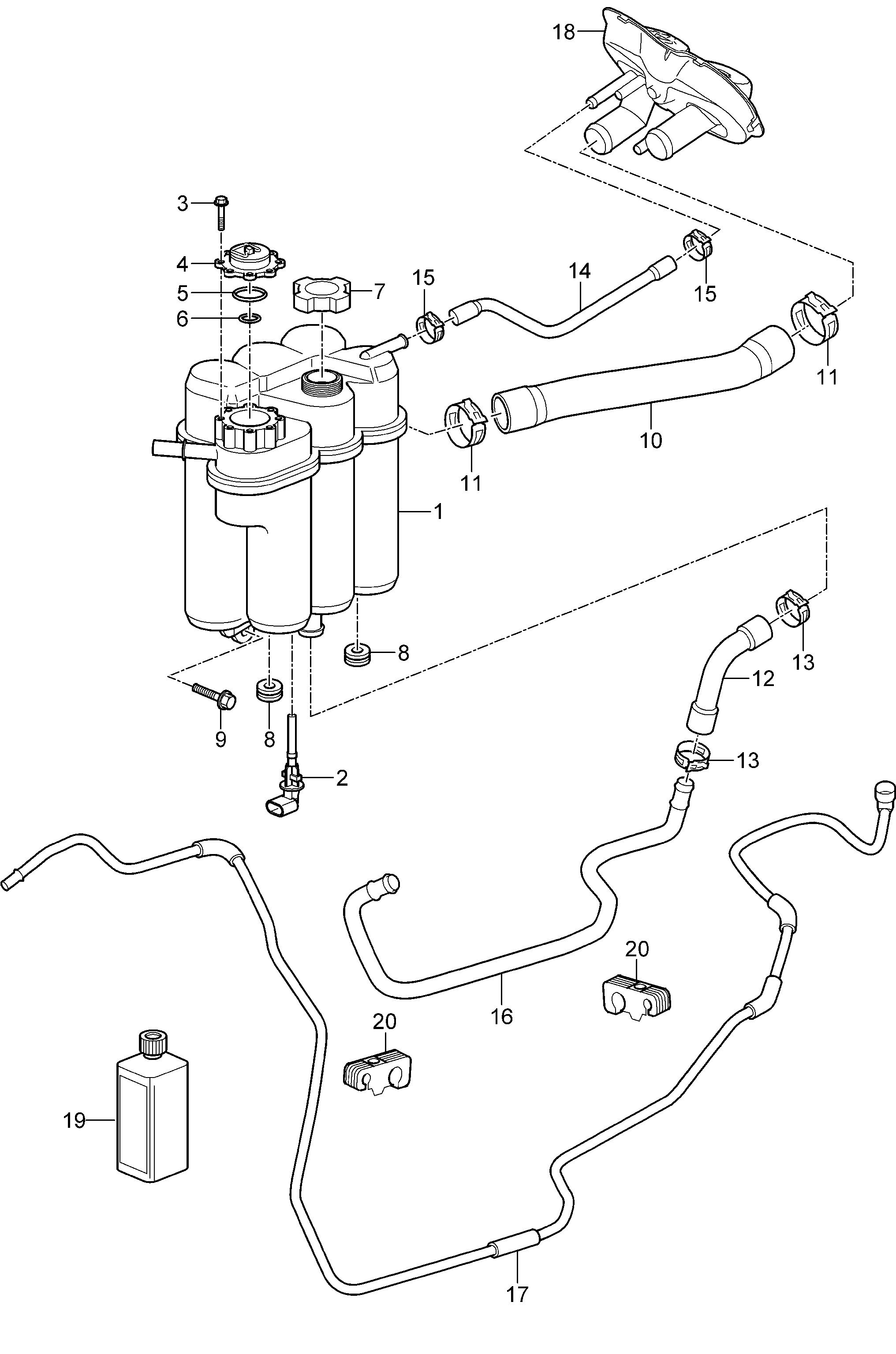 18

3
4
5
6
7
15
14
15
11
10
11
1
8
9
8
2
13
12
13
20
16
20
19
17