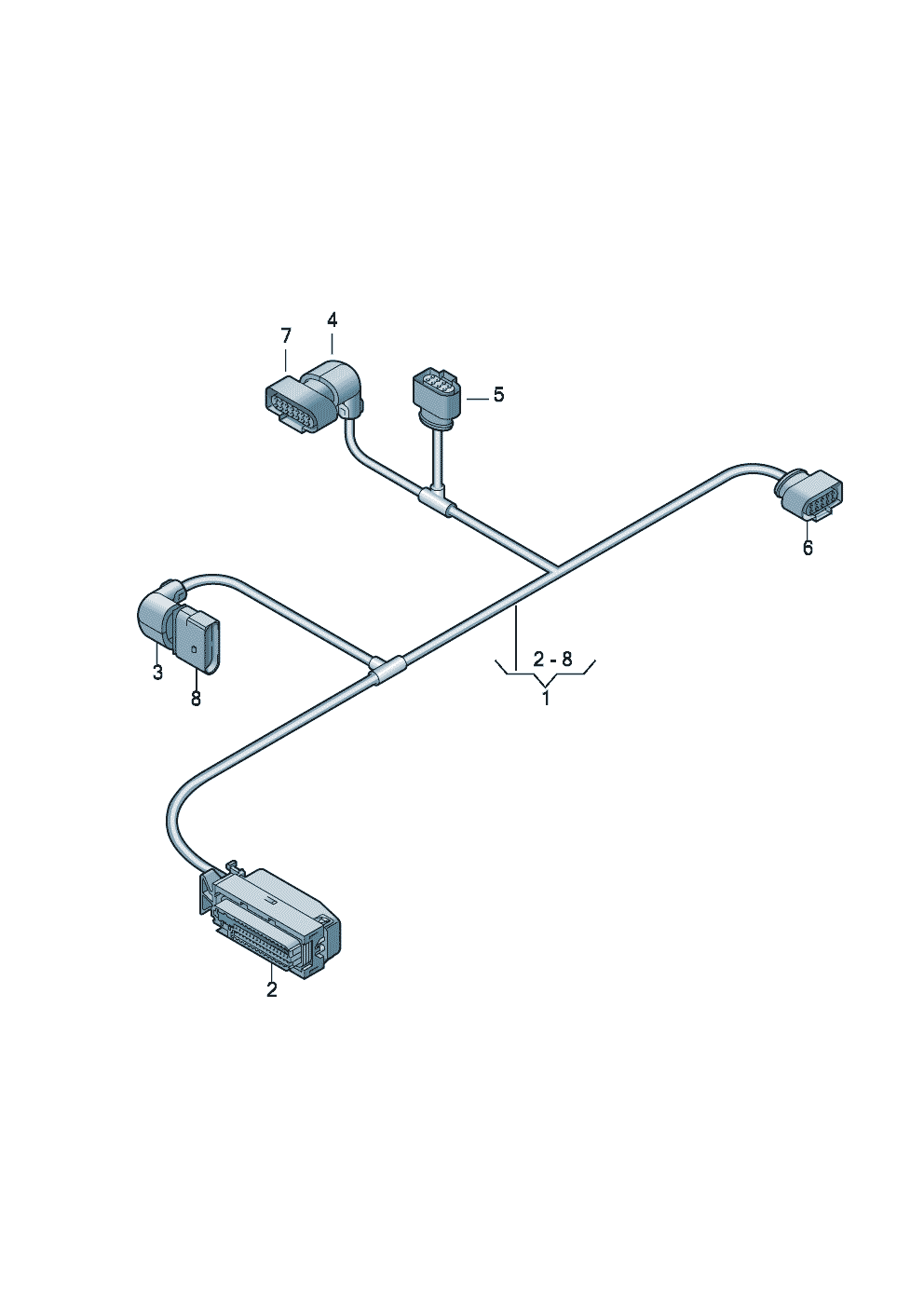 7
4
5
6
3
8
2 - 8
1
2