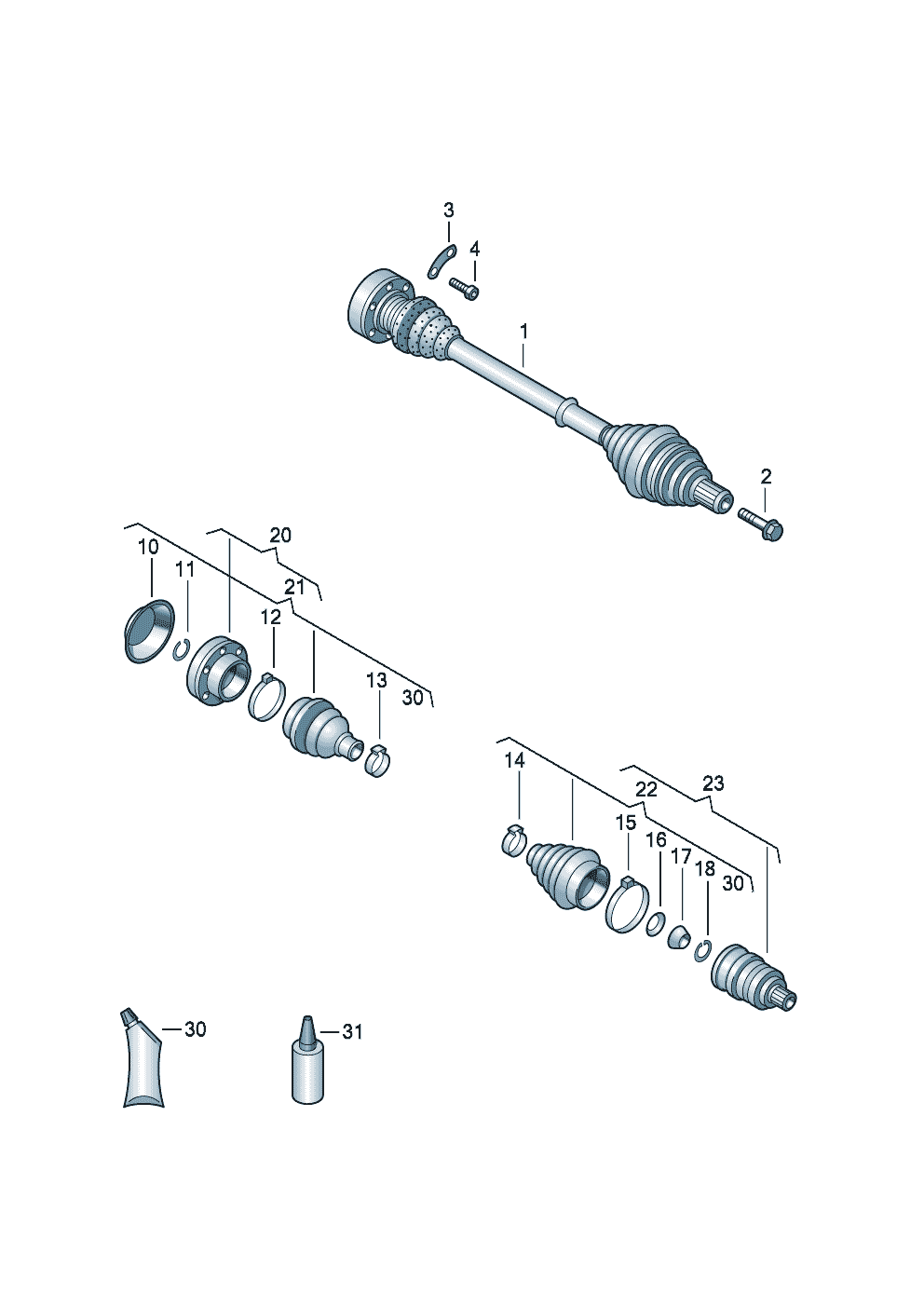 3
4
1
2
20
10
11
21
12
13
30
14
22
23
15
16
17
18
30
30
31