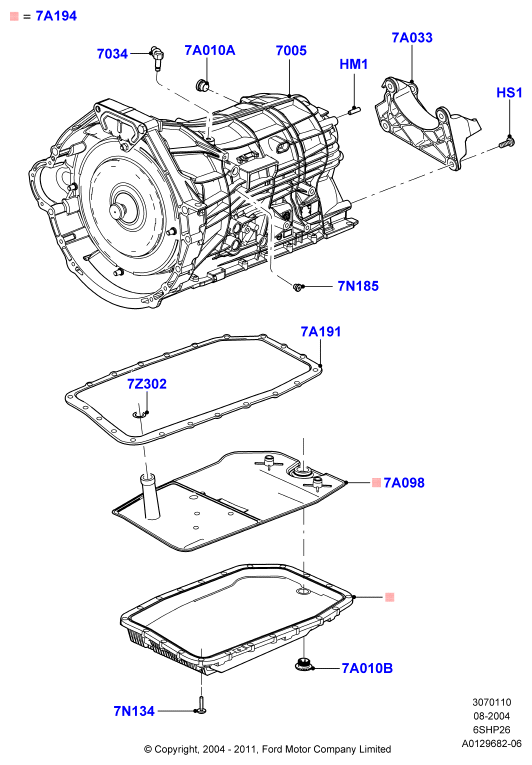 = 7A194

7034
7A010A
7005
HM1
7A033
HS1
7N185
7A191
7Z302
7A098
7A010B
7N134

3070110
08-2004
6SHP26
A0129682-06

© Copyright, 2004 - 2011, Ford Motor Company Limited