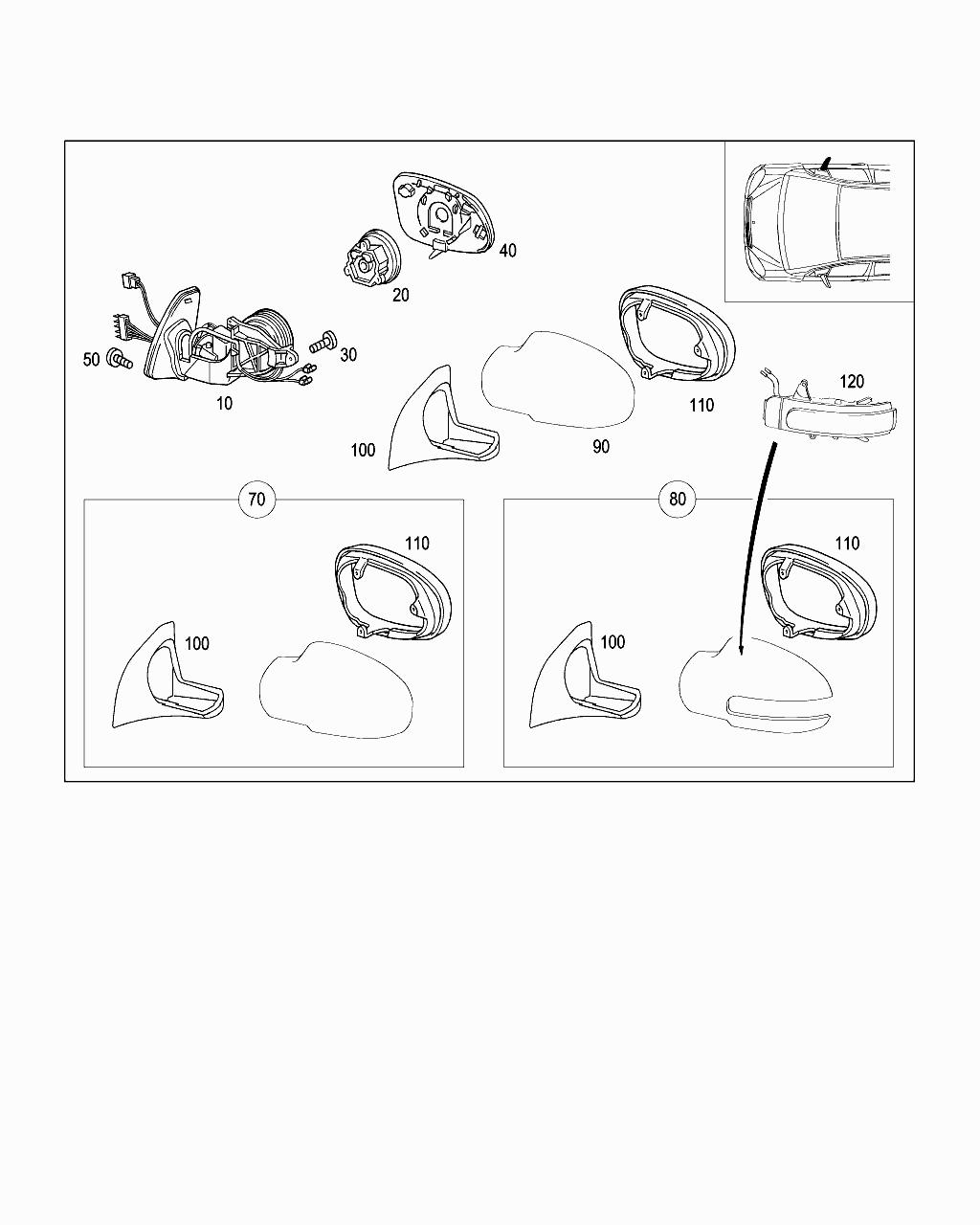 40
20
50
30
10
110
120
100
90
70
110
100
80
110
100