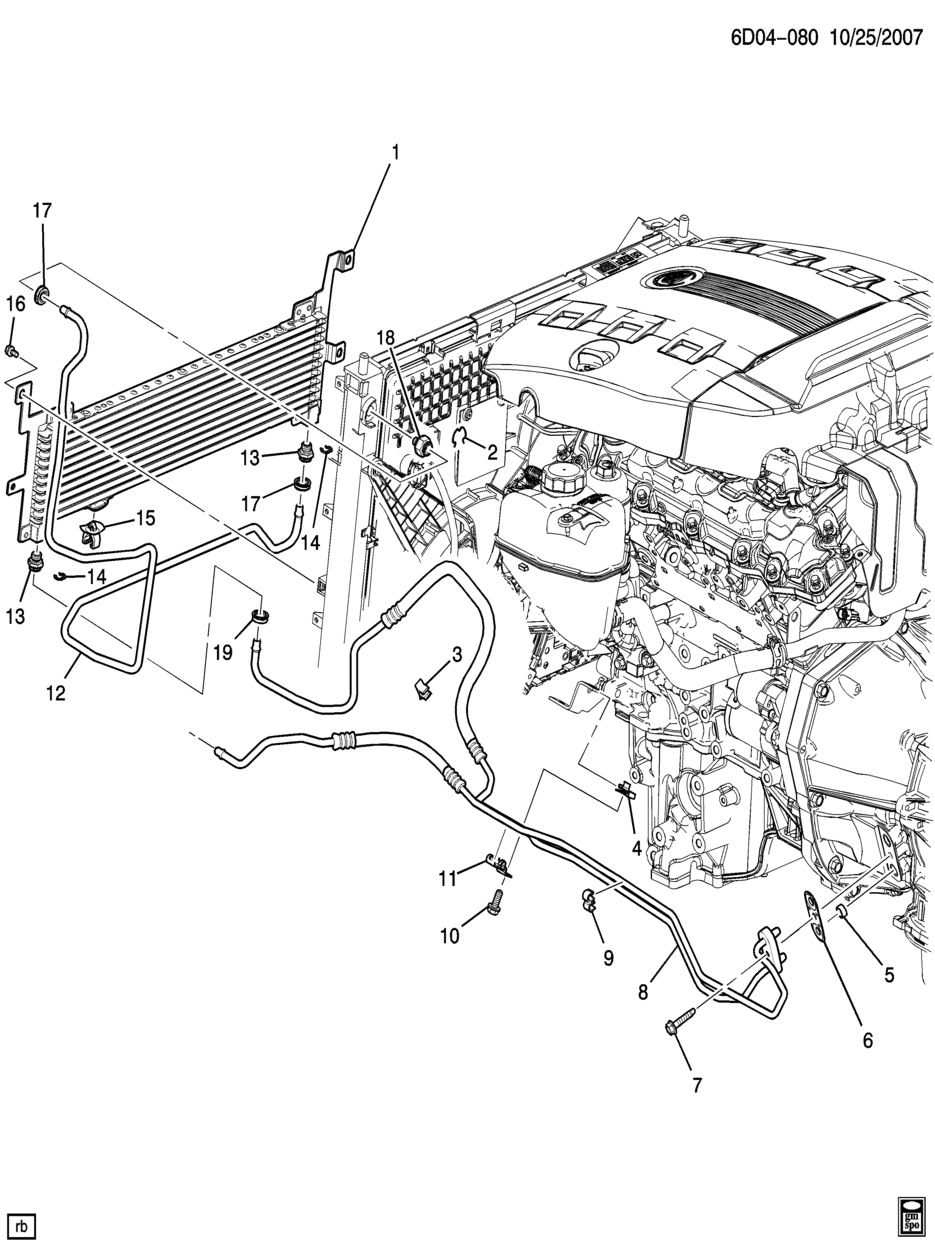 6D04-080 10/25/2007

1
17
16
18
2
13
17
14
15
14
13
19
12
3
4
11
10
9
8
5
6
7

rb

gm
spo