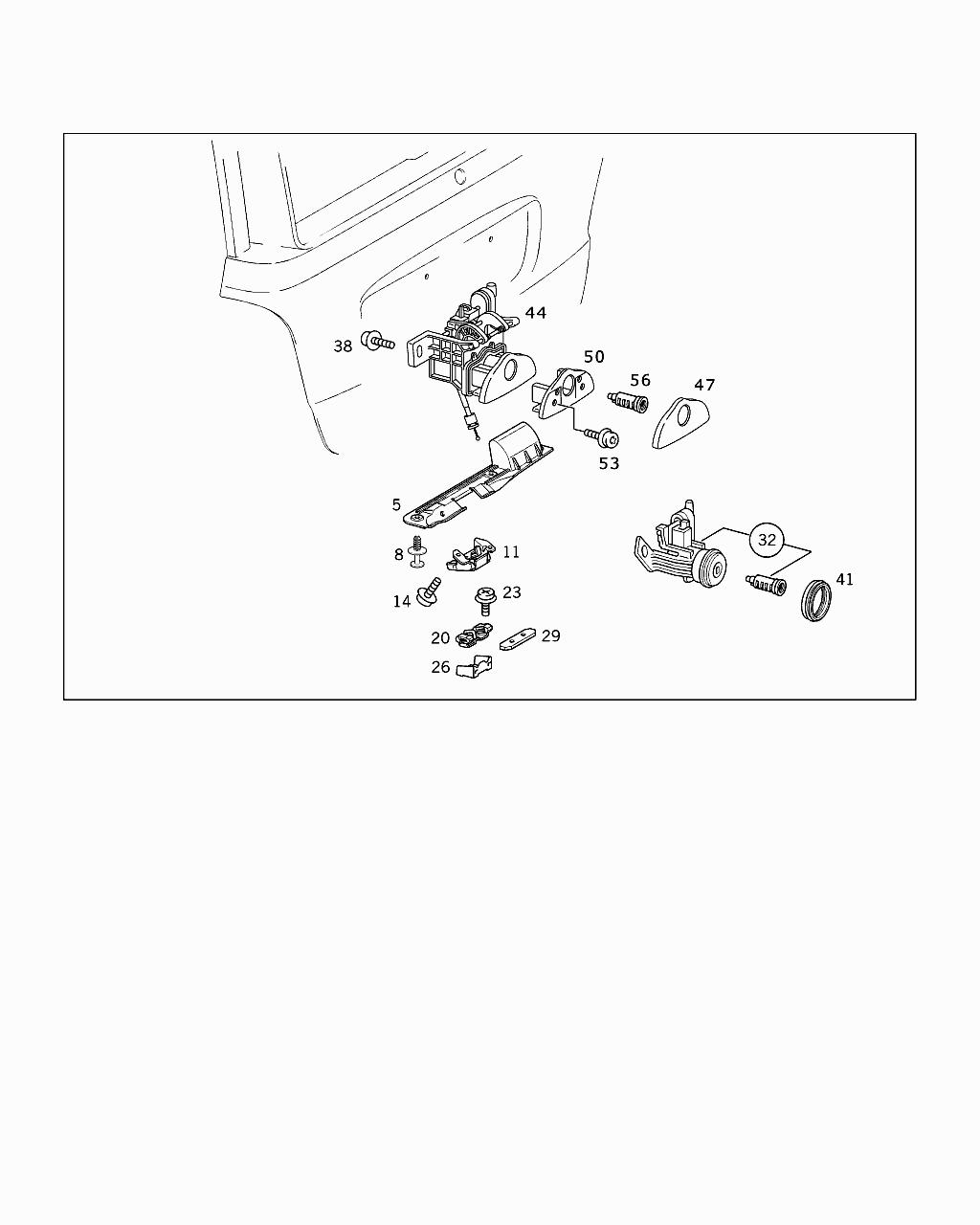 44
38
50
56
47
53
5
8
11
14
23
20
29
26
32
41