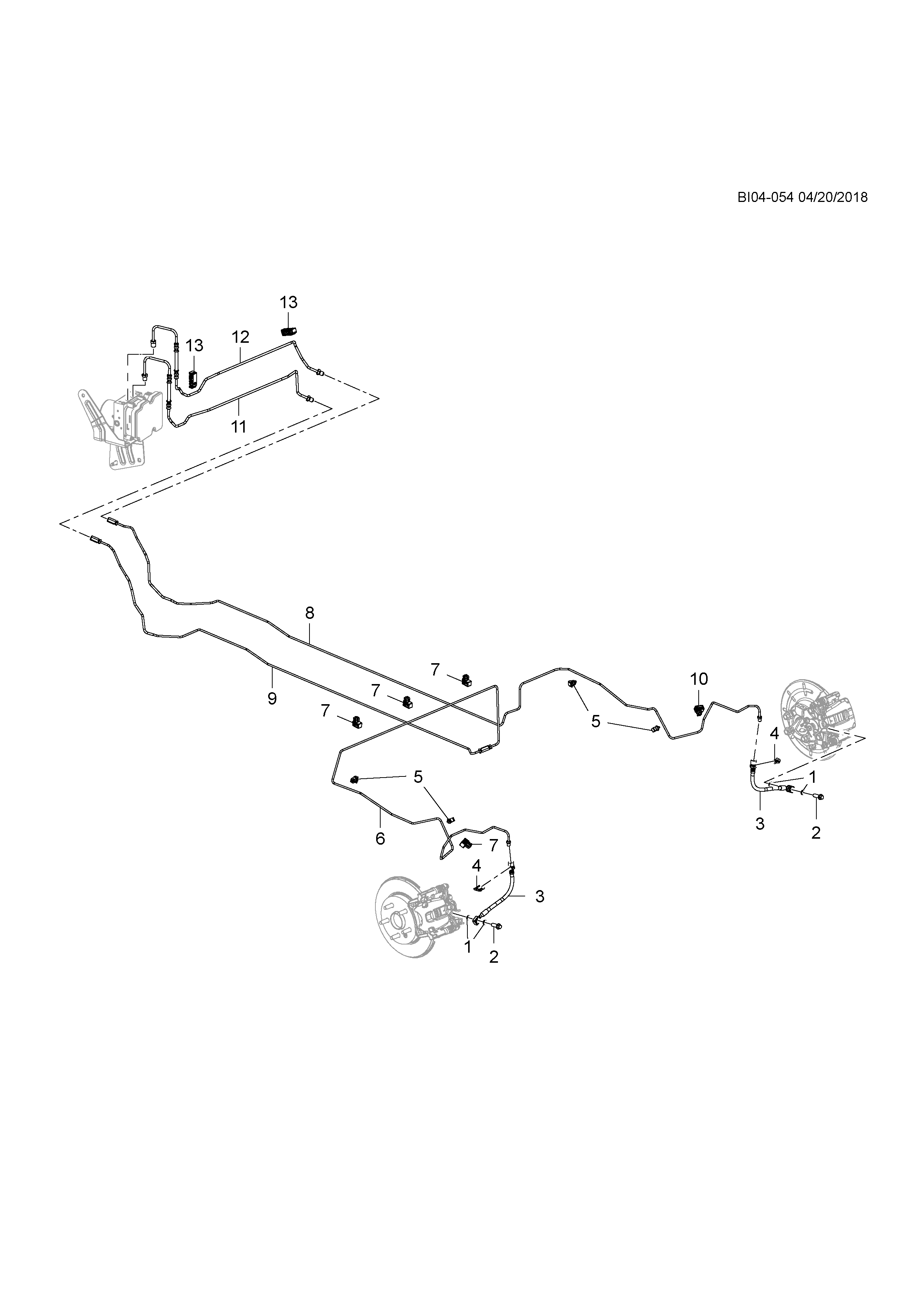 BI04-054 04/20/2018

13
13
12
11
8
9
7
7
7
10
5
4
1
3
2
5
6
7
4
3
1
2