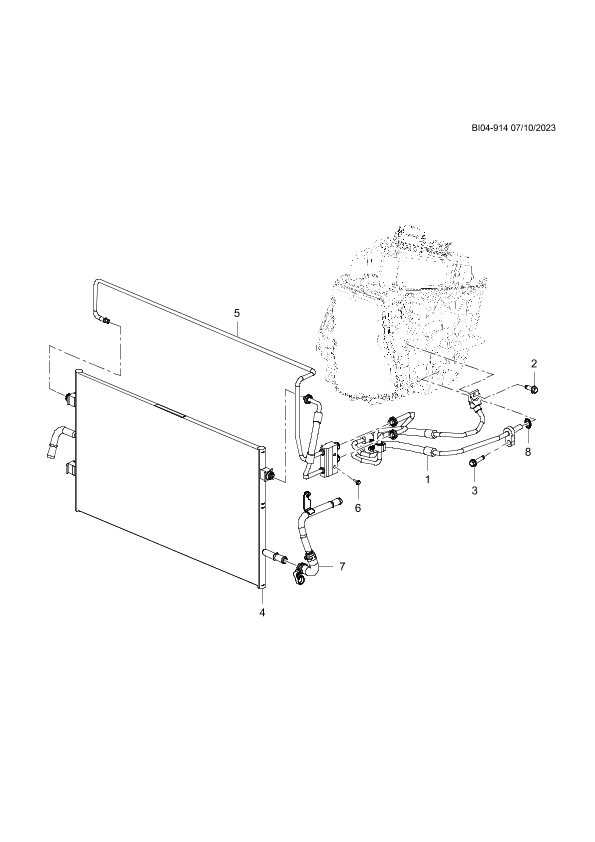 BI04-914 07/10/2023

5

2

8

1

3

6

7

4