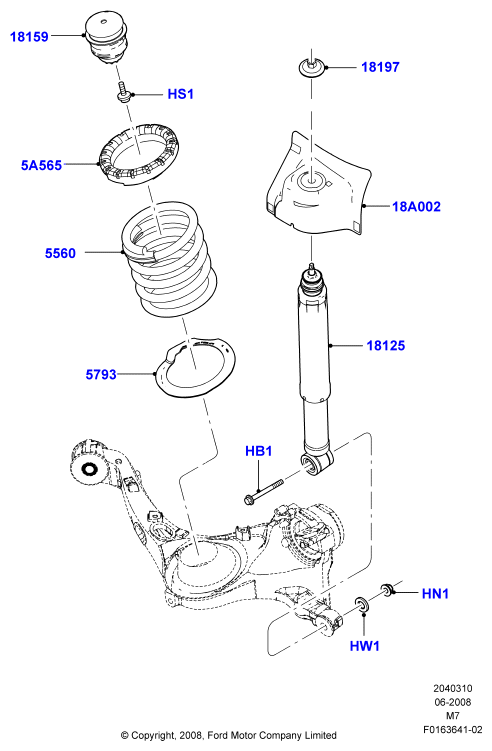 18159

18197

HS1

5A565

18A002

5560

18125

5793

HB1

HN1

HW1

2040310
06-2008
M7
F0163641-02

© Copyright, 2008, Ford Motor Company Limited