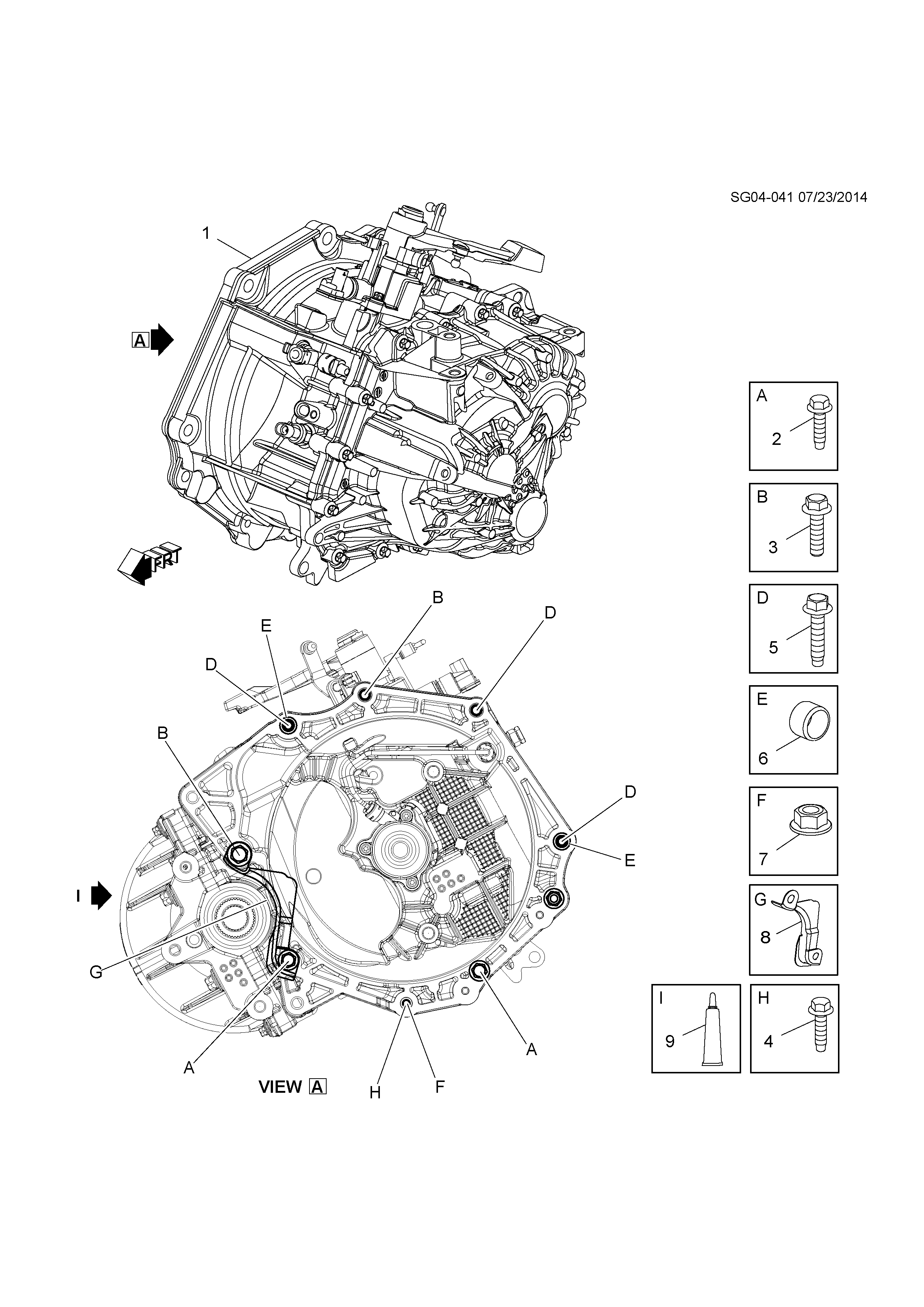 SG04-041 07/23/2014

1

A

FRT

B
E
D
D
B
D
E
I
G
A
A
H
F

VIEW A

A
2

B
3

D
5

E
6

F
7

G
8

I
9

H
4