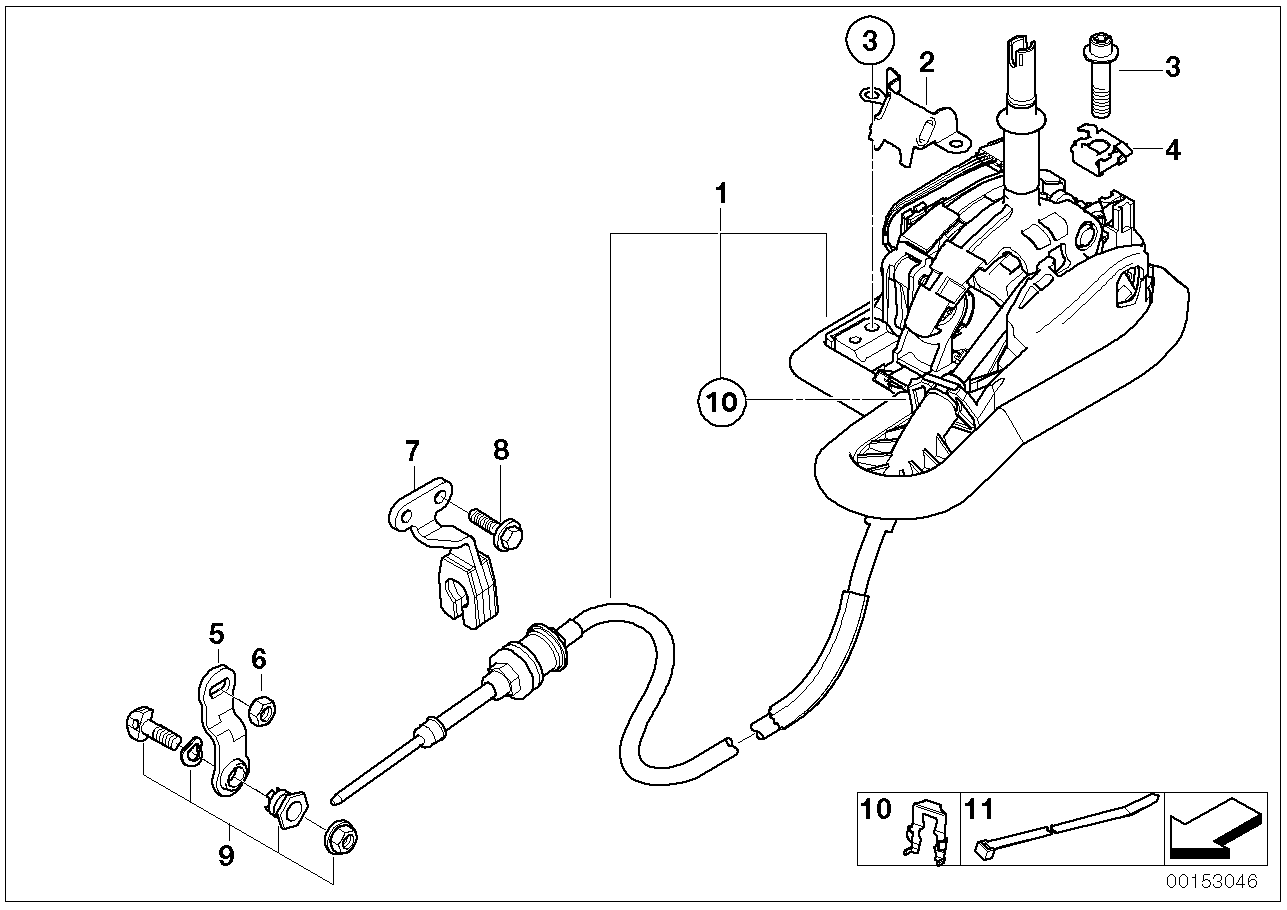 3
2
3
4
1
10
7
8
5
6
9
10
11
00153046