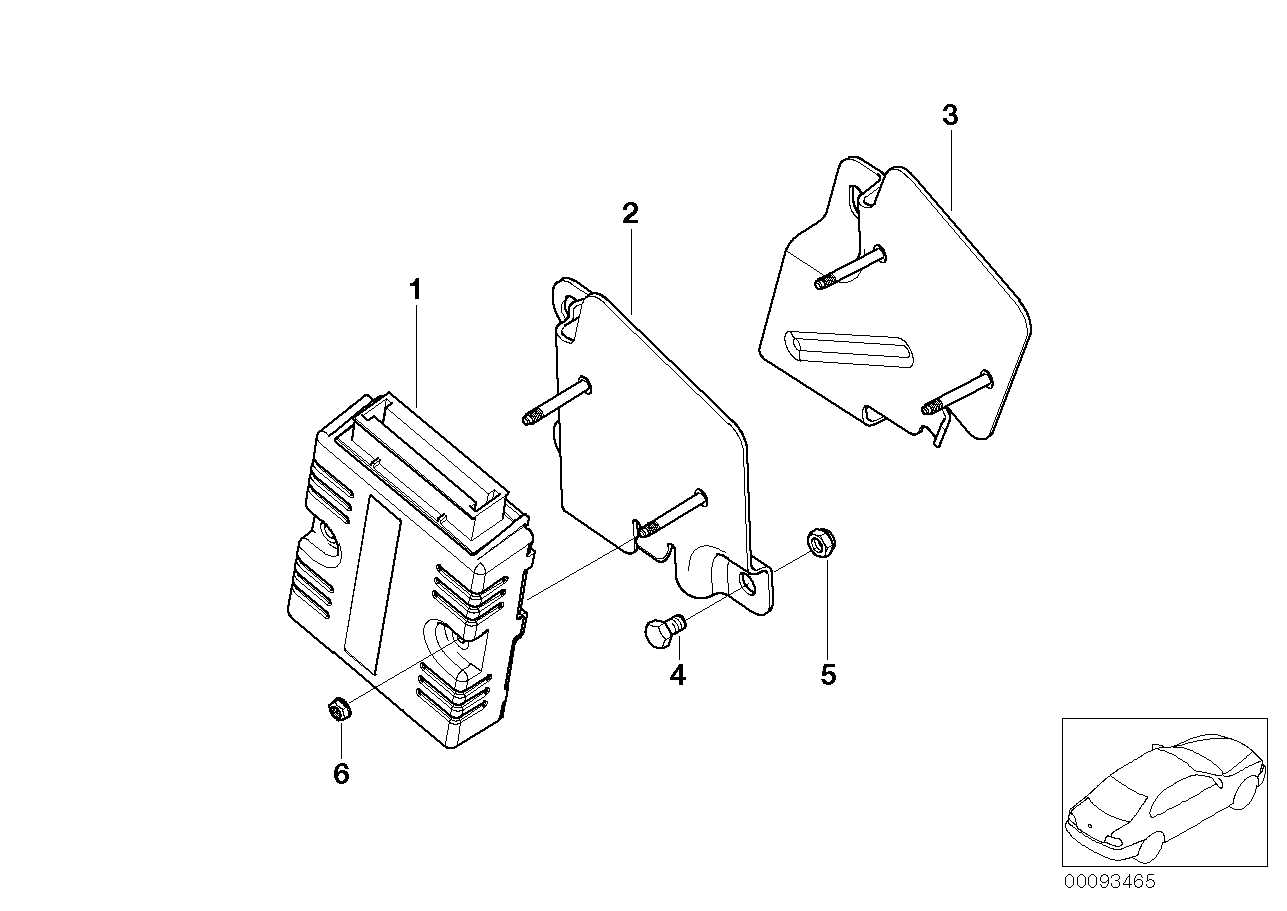 3
2
1
4
5
6
00093465