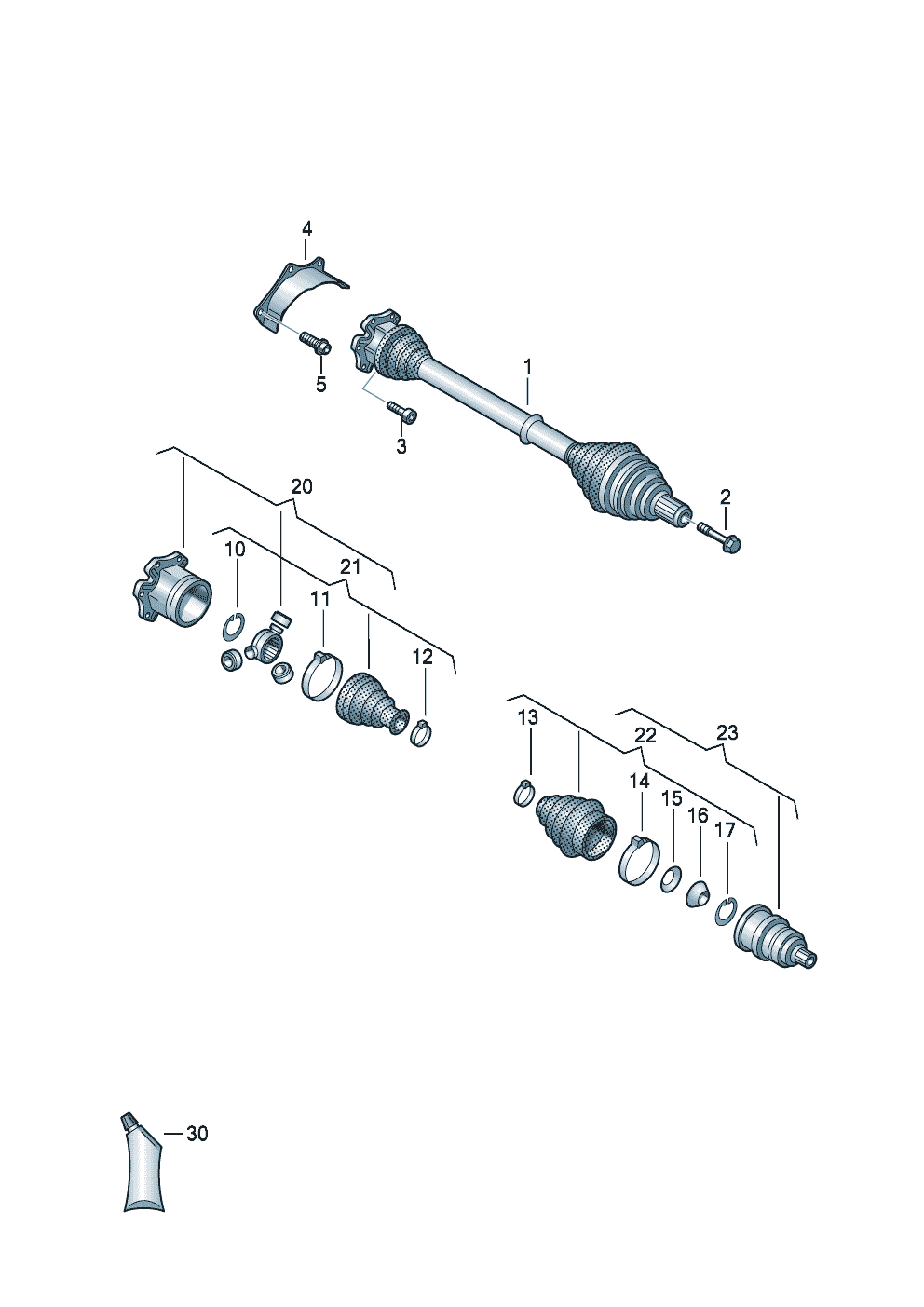 4
5
1
3
2
20
10
21
11
12
13
22
23
14
15
16
17
30