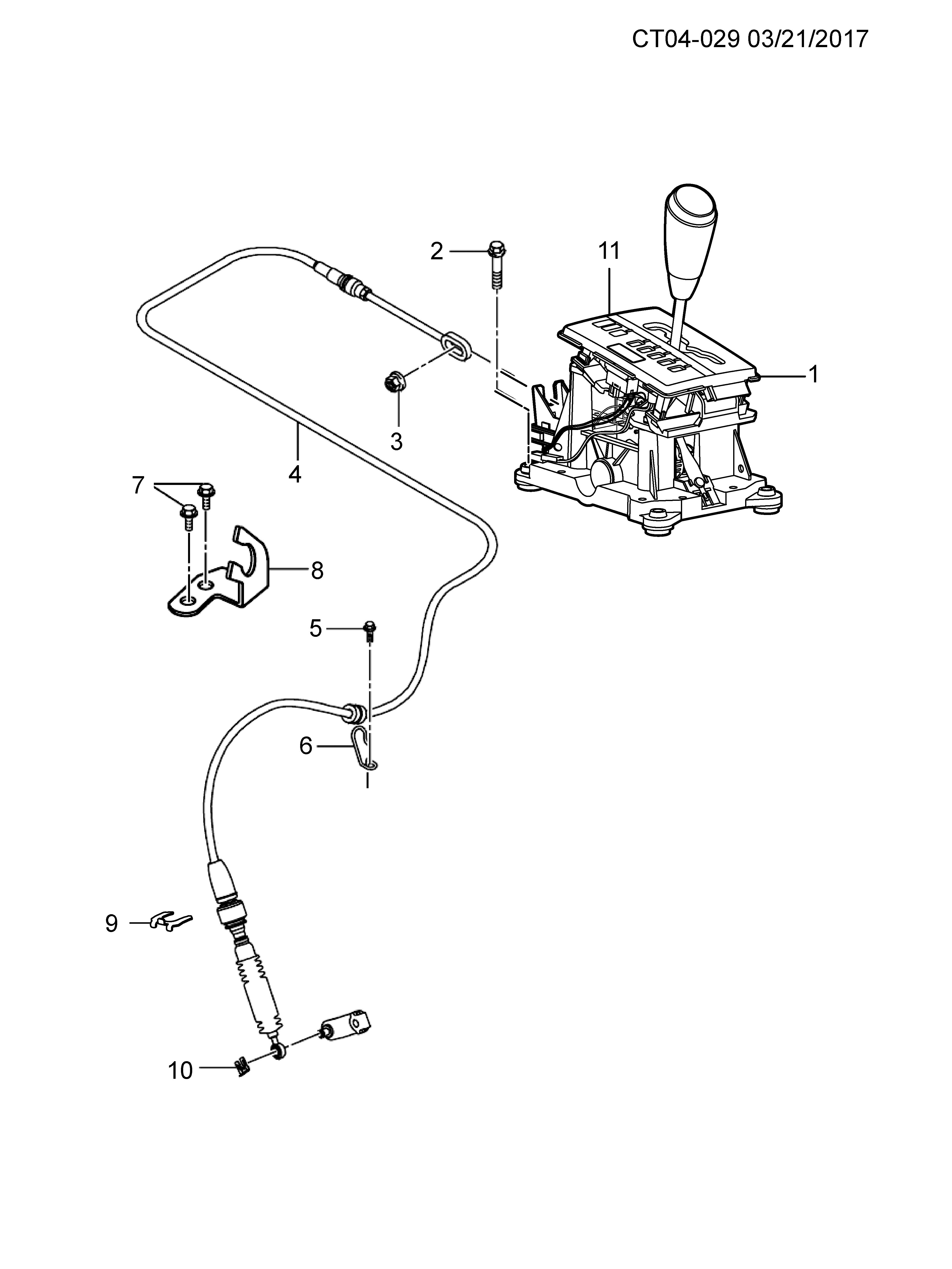 CT04-029 03/21/2017

2
11
1
3
4
7
8
5
6
9
10