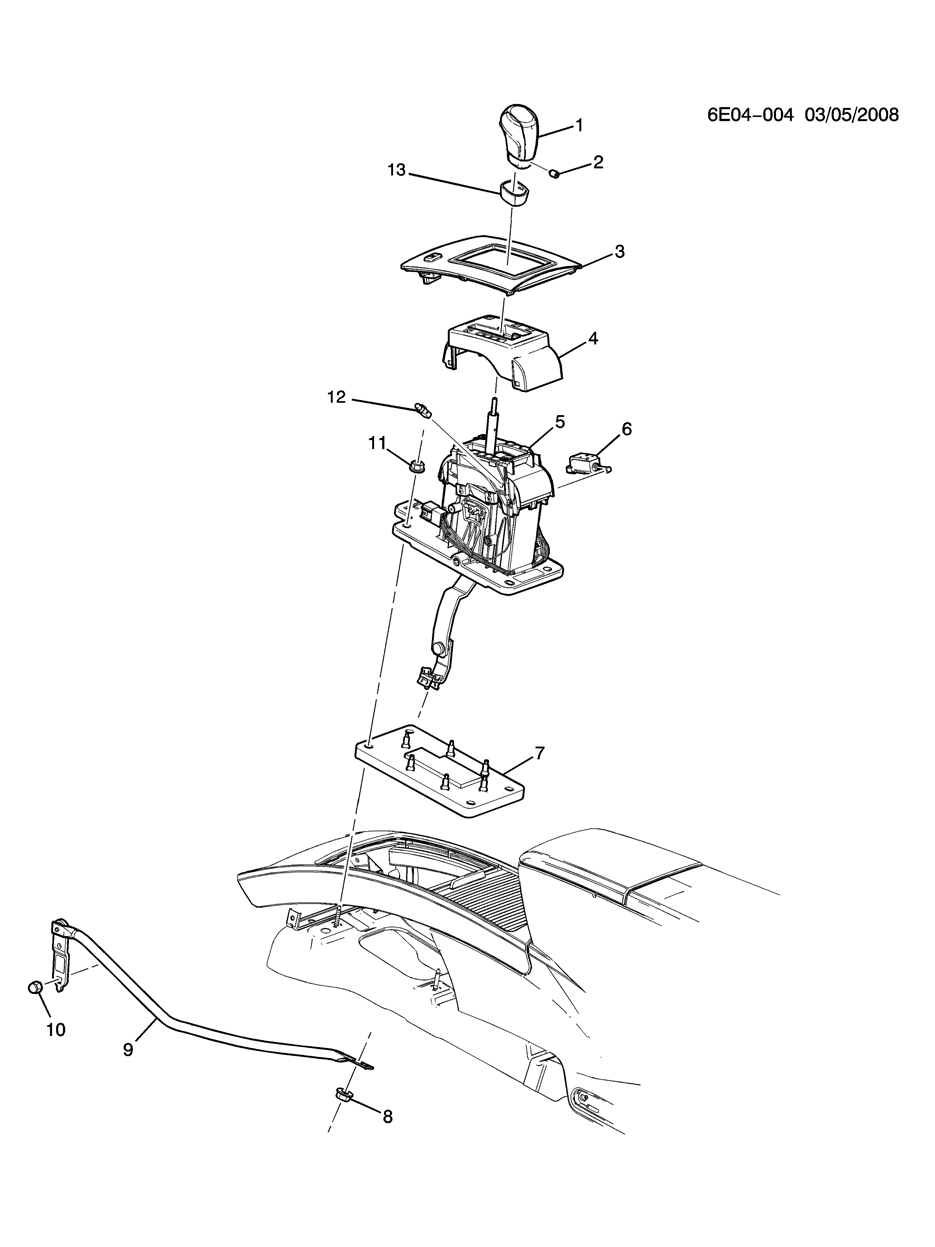 6E04-004 03/05/2008

1
2
13
3
4
12
5
6
11
7
10
9
8