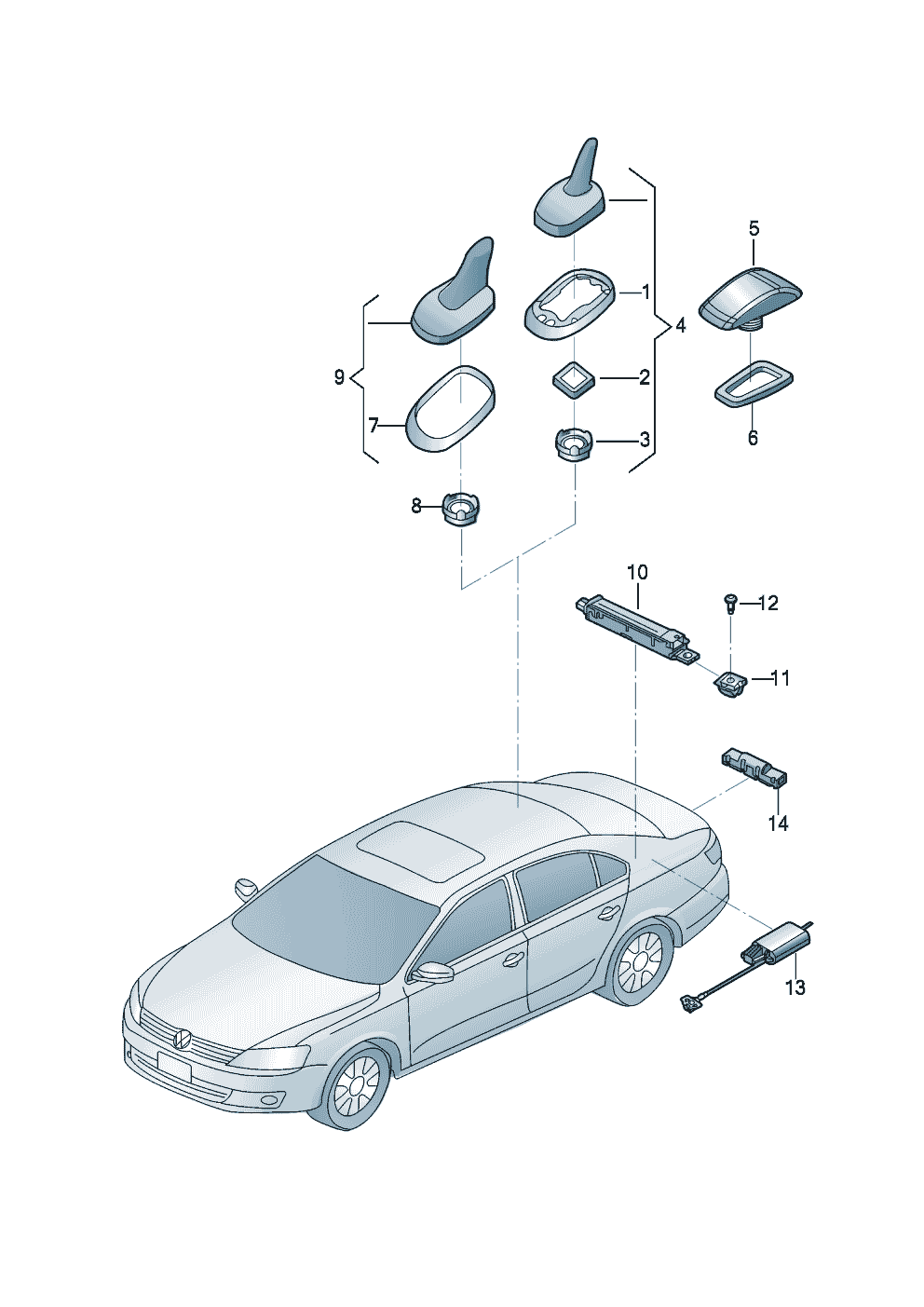 5
1
4
9
2
7
3
6
8
10
12
11
14
13