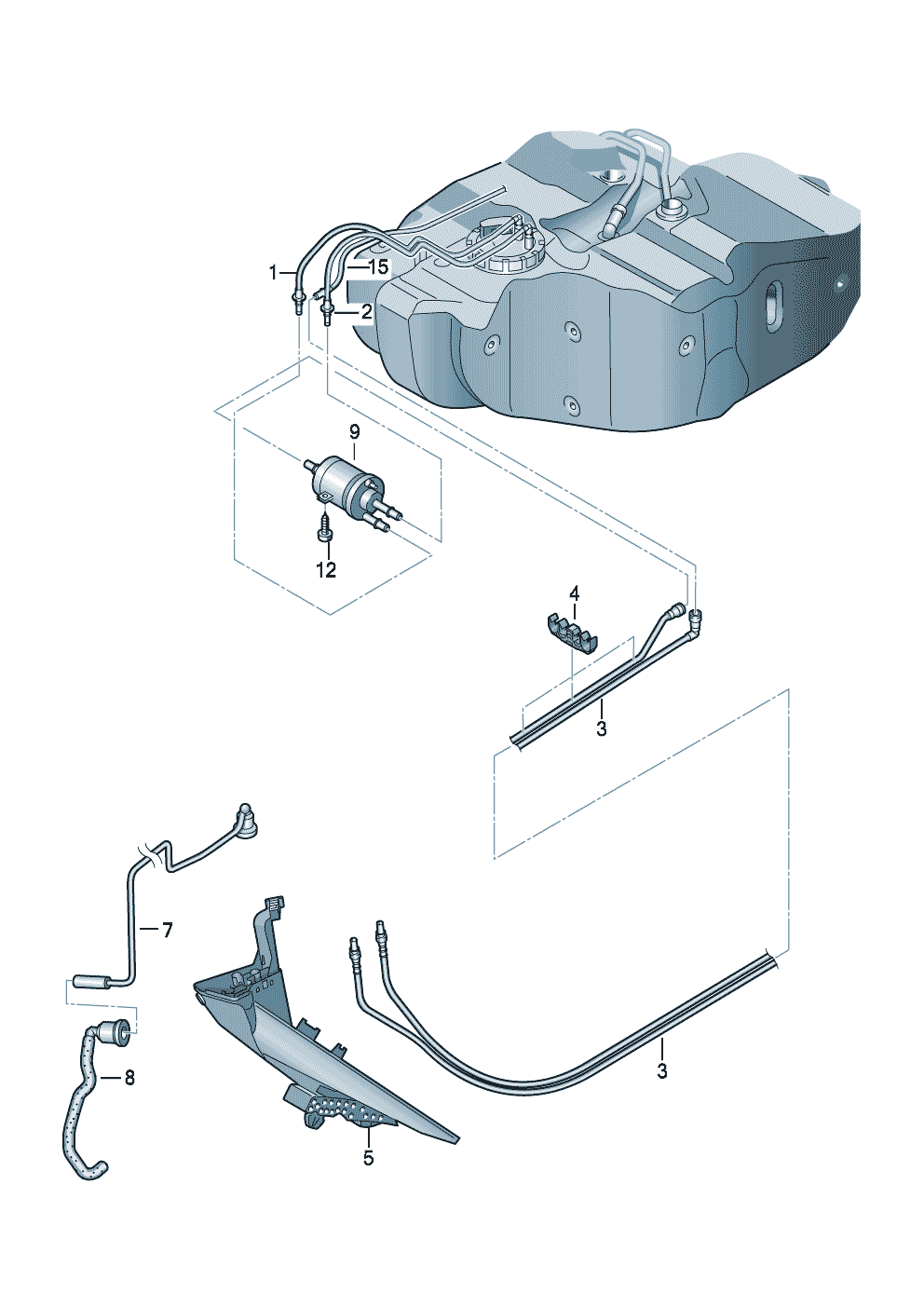 1
15
2
9
12
4
3
7
8
5
3