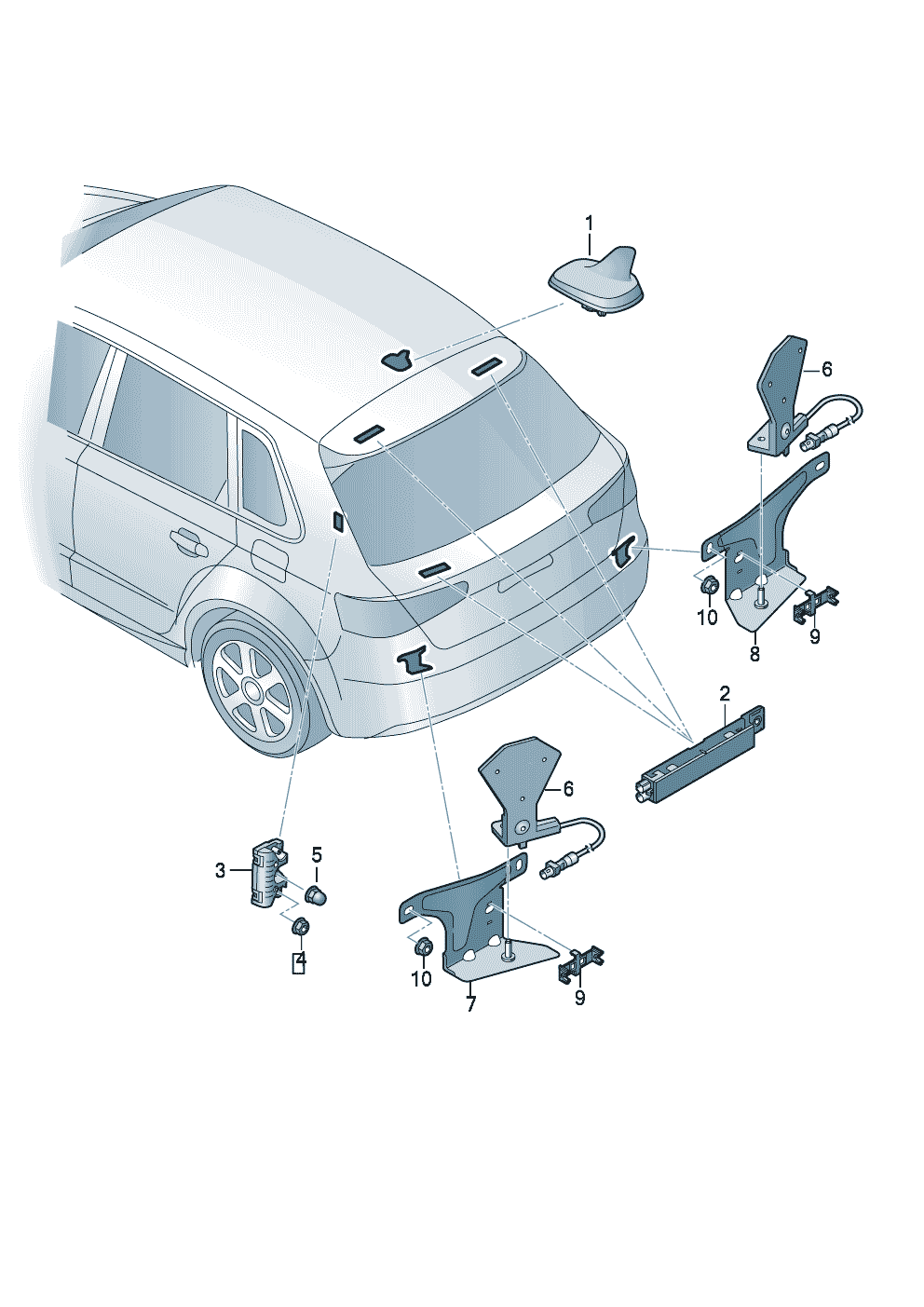 1
6
10
8
9
2
6
3
5
4
10
7
9