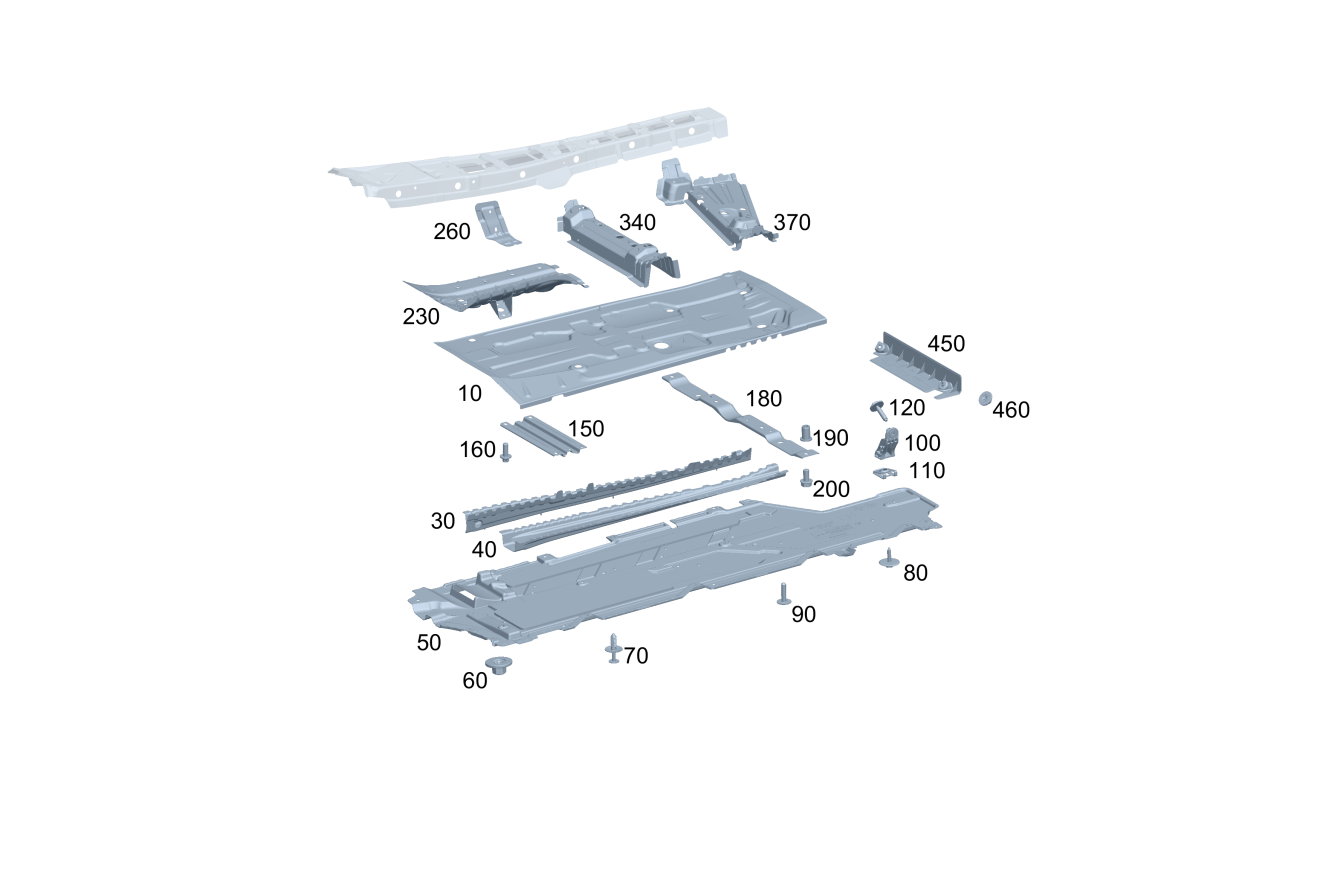 260
340
370
230
450
10
180
120
460
150
190
100
160
110
200
30
40
80
90
50
70
60