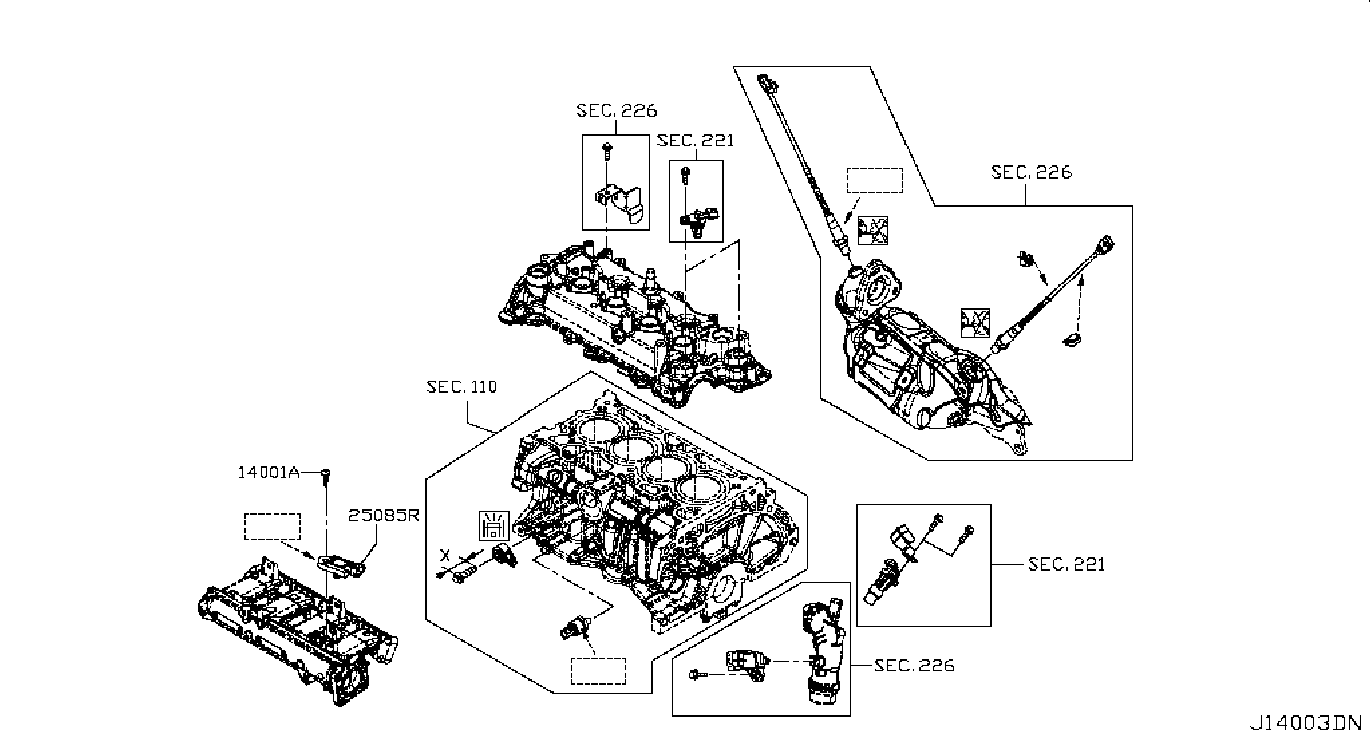 SEC. 226
SEC. 221
SEC. 226
SEC. 110
14001A
25085R
X
SEC. 221
SEC. 226
J14003DN