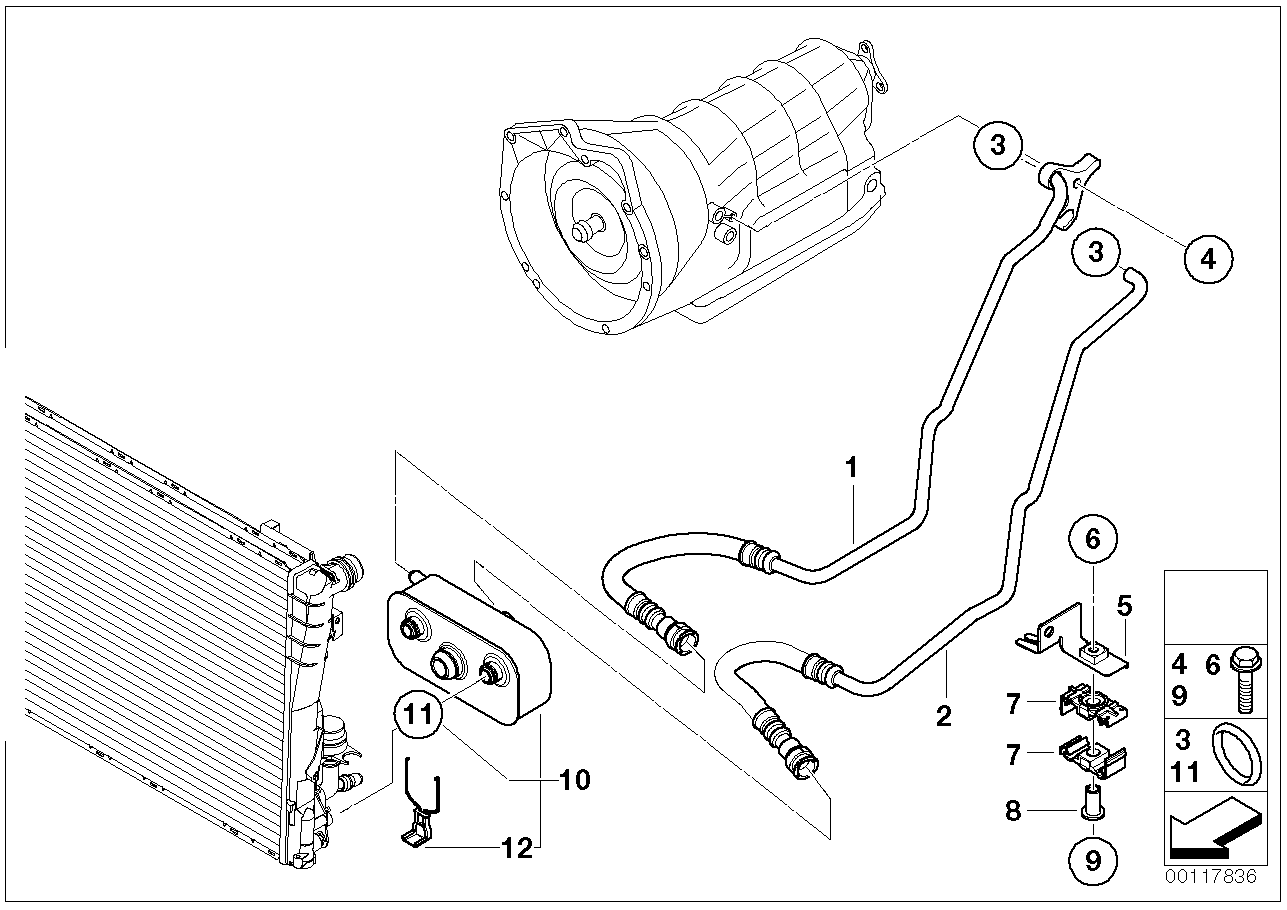 3
4
3
1
6
5
2
7
7
8
9
11
10
12
4 6
9
3
11
00117836