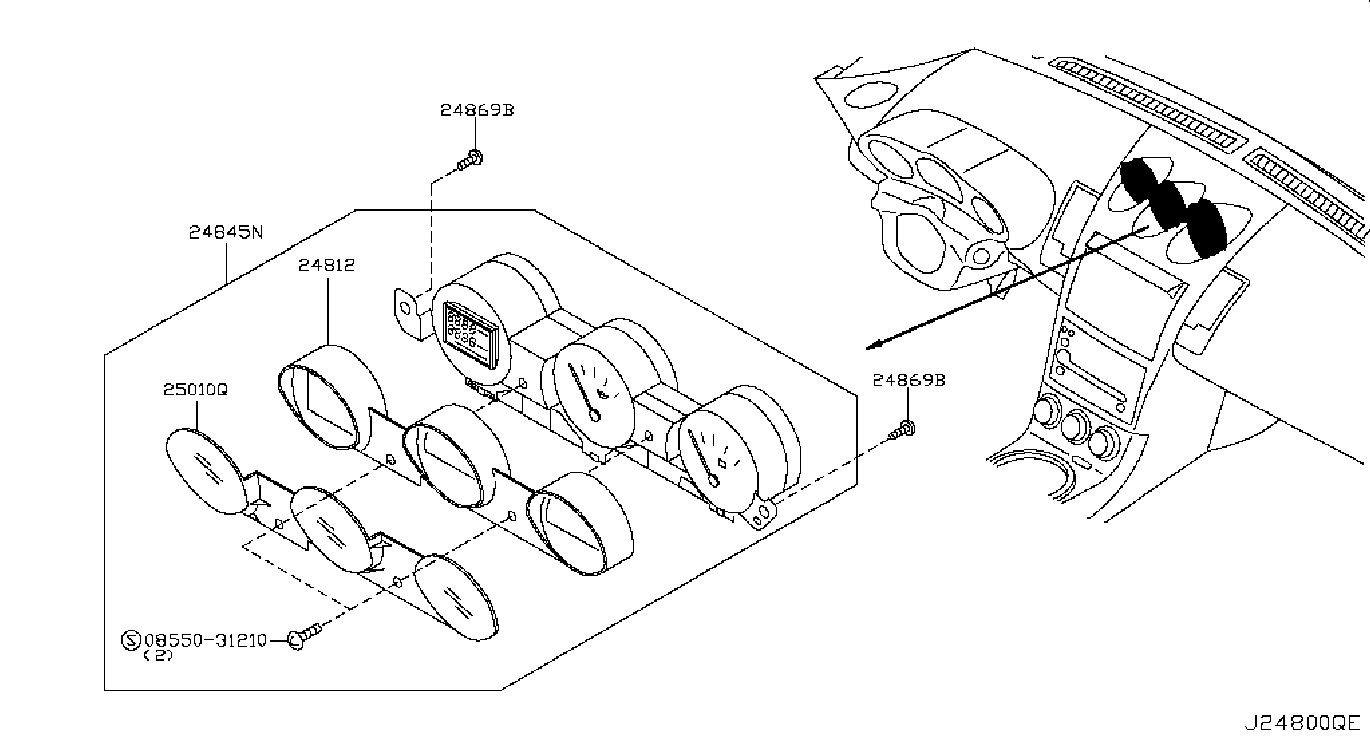 24869B
24845N
24812
25010Q
24869B
Ⓢ08550-31210
(2)
J24800QE