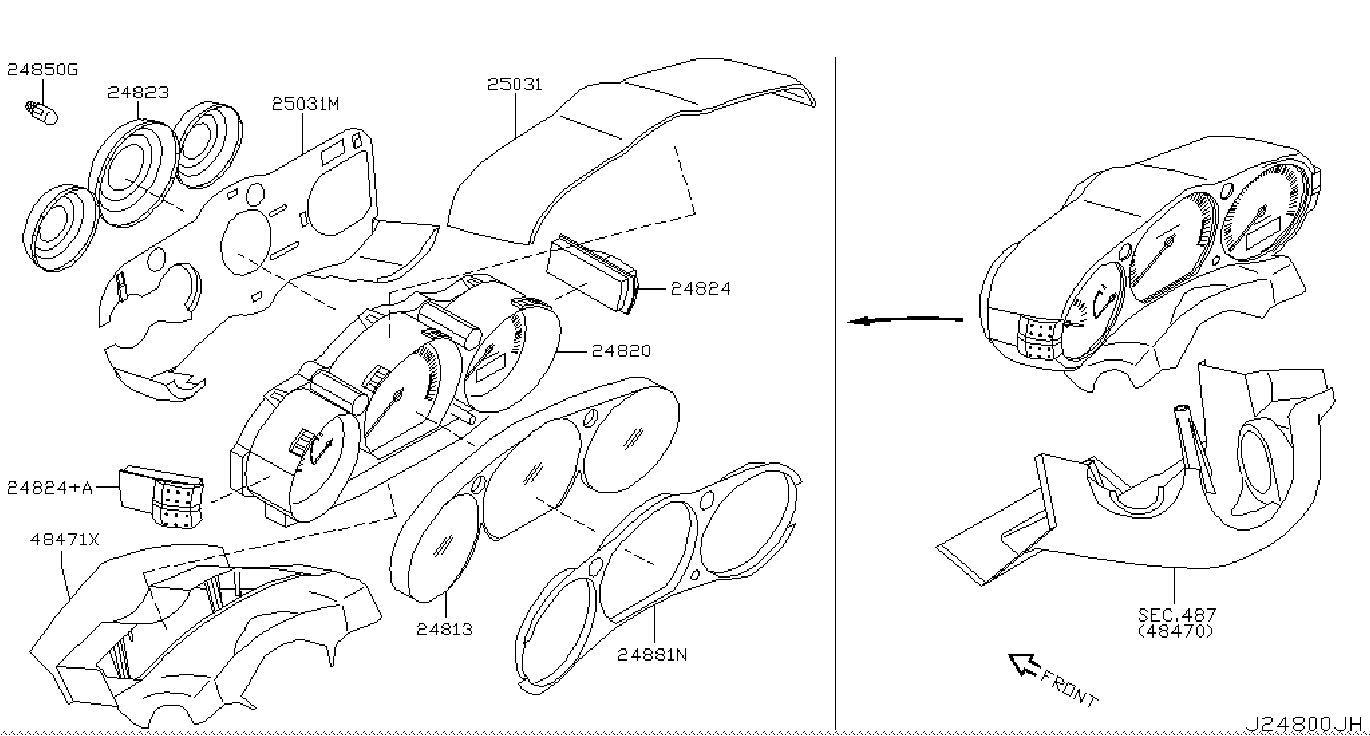 24850G
24823
25031M
25031
24824
24820
24824+A
48471X
24813
24881N
SEC.487
(48470)
FRONT
J24800JH