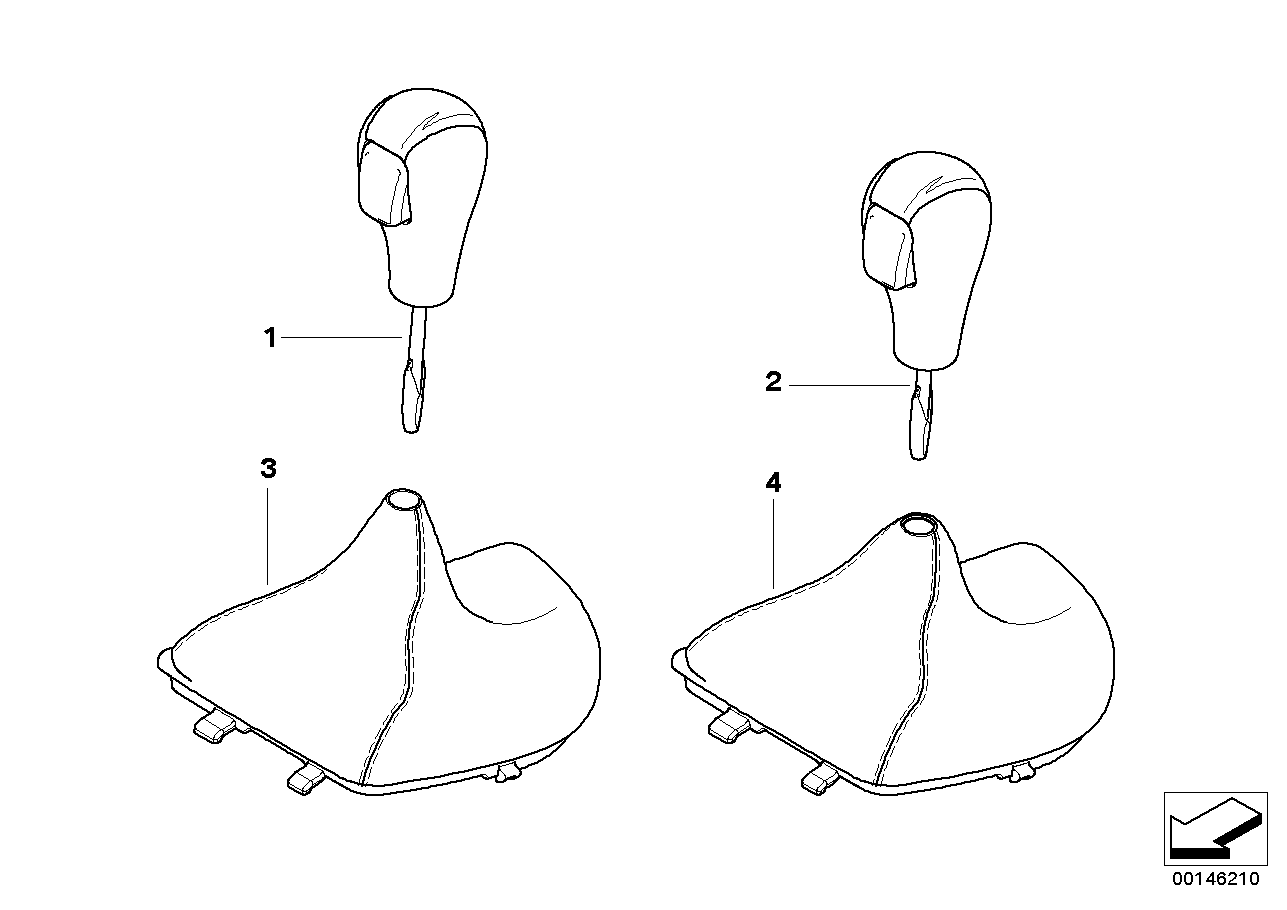 1
2
3
4
00146210