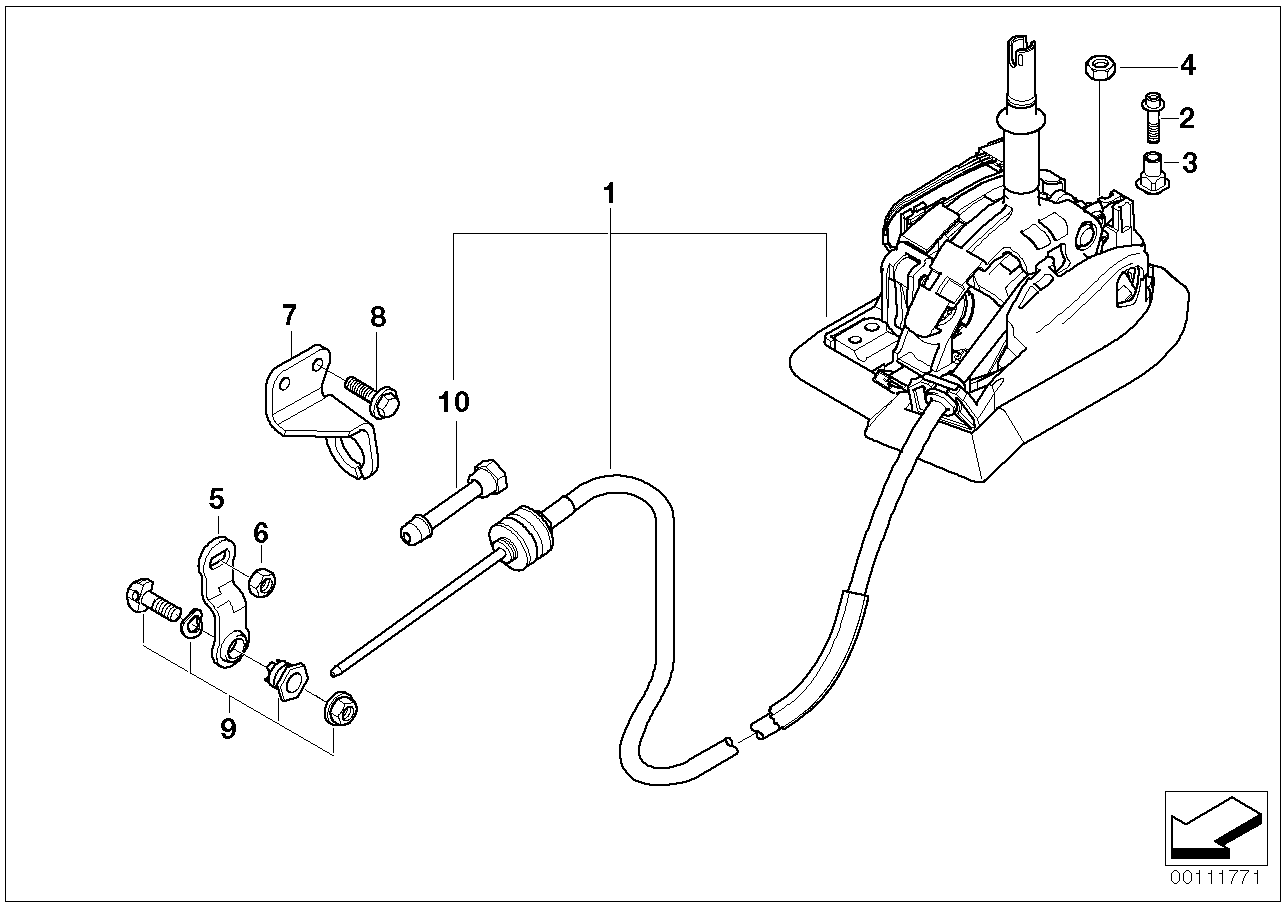 4
2
3
1
7
8
10
5
6
9
00111771