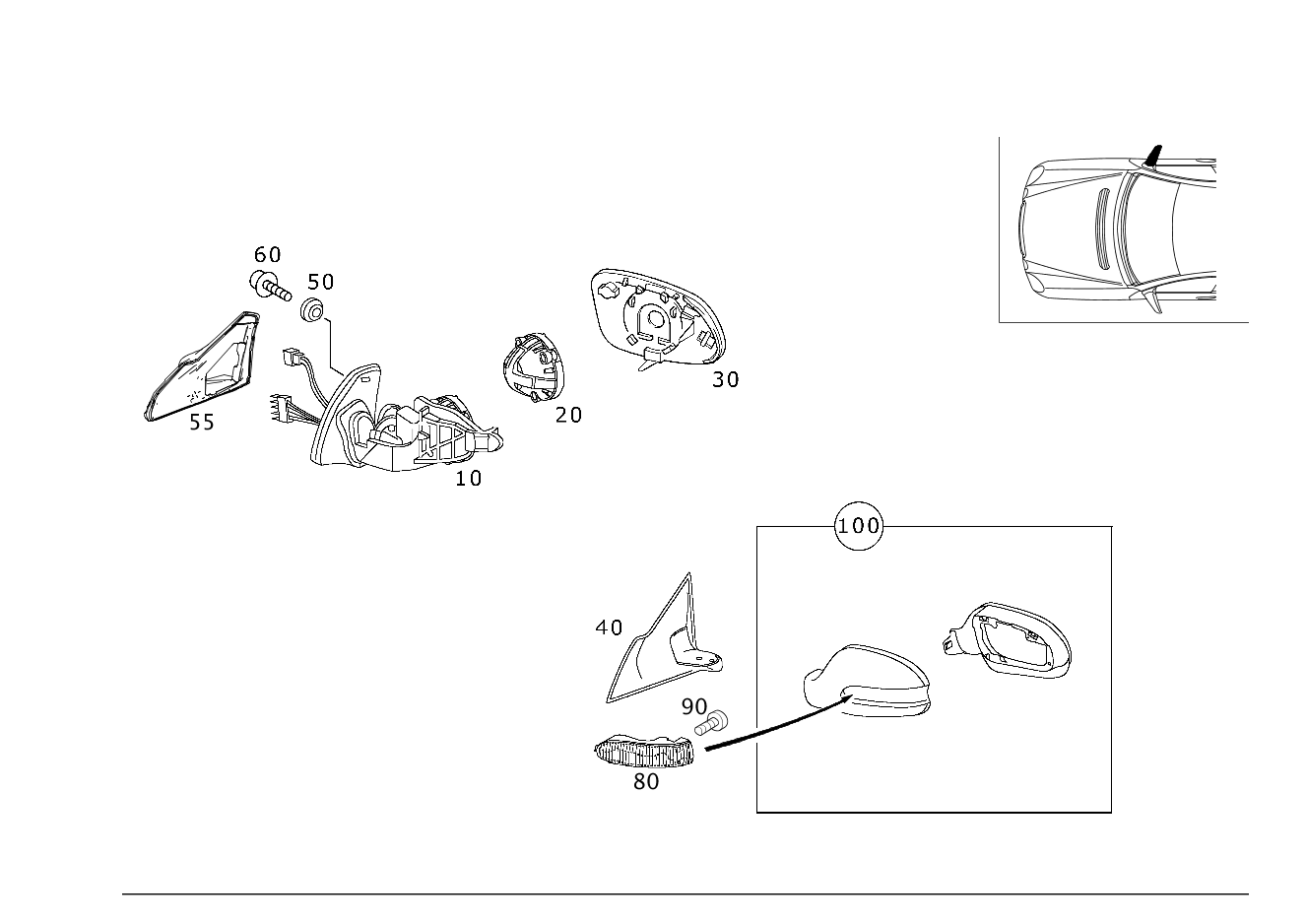 60
50
55
10
20
30
100
40
90
80