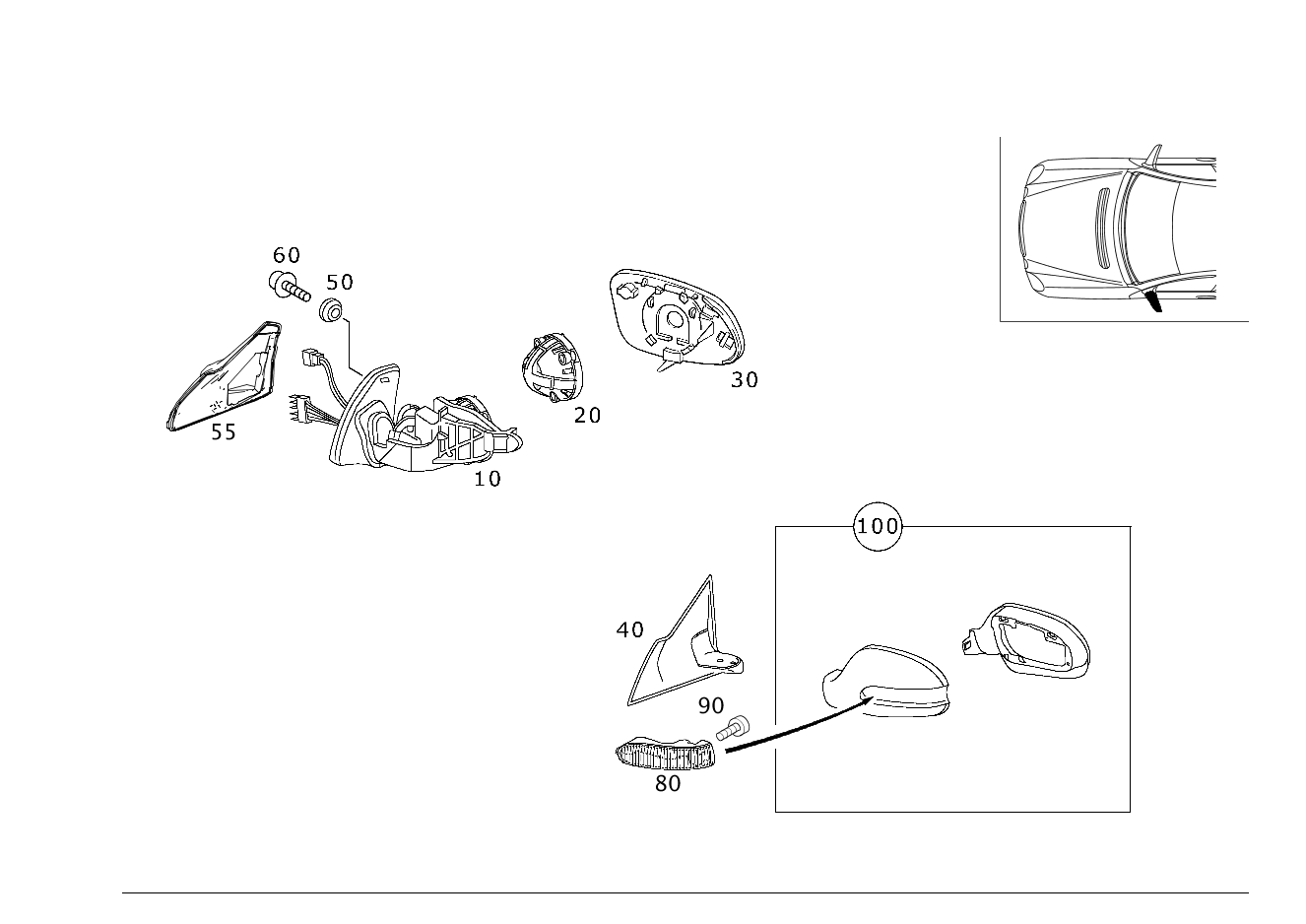 60
50
55
10
20
30
100
40
90
80