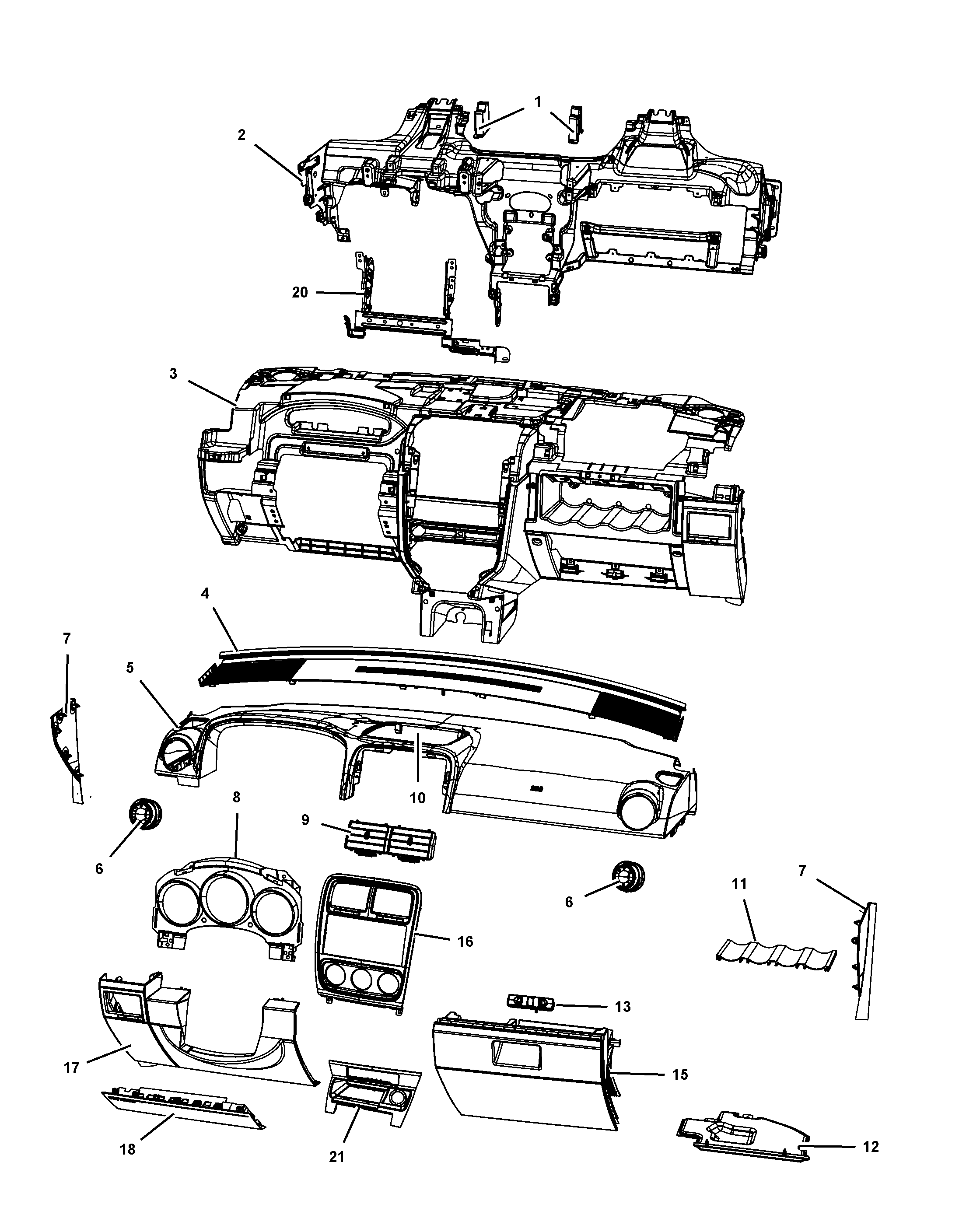 1
2
20
3
4
7
5
10
8
9
6
6
11
7
16
13
17
15
18
21
12